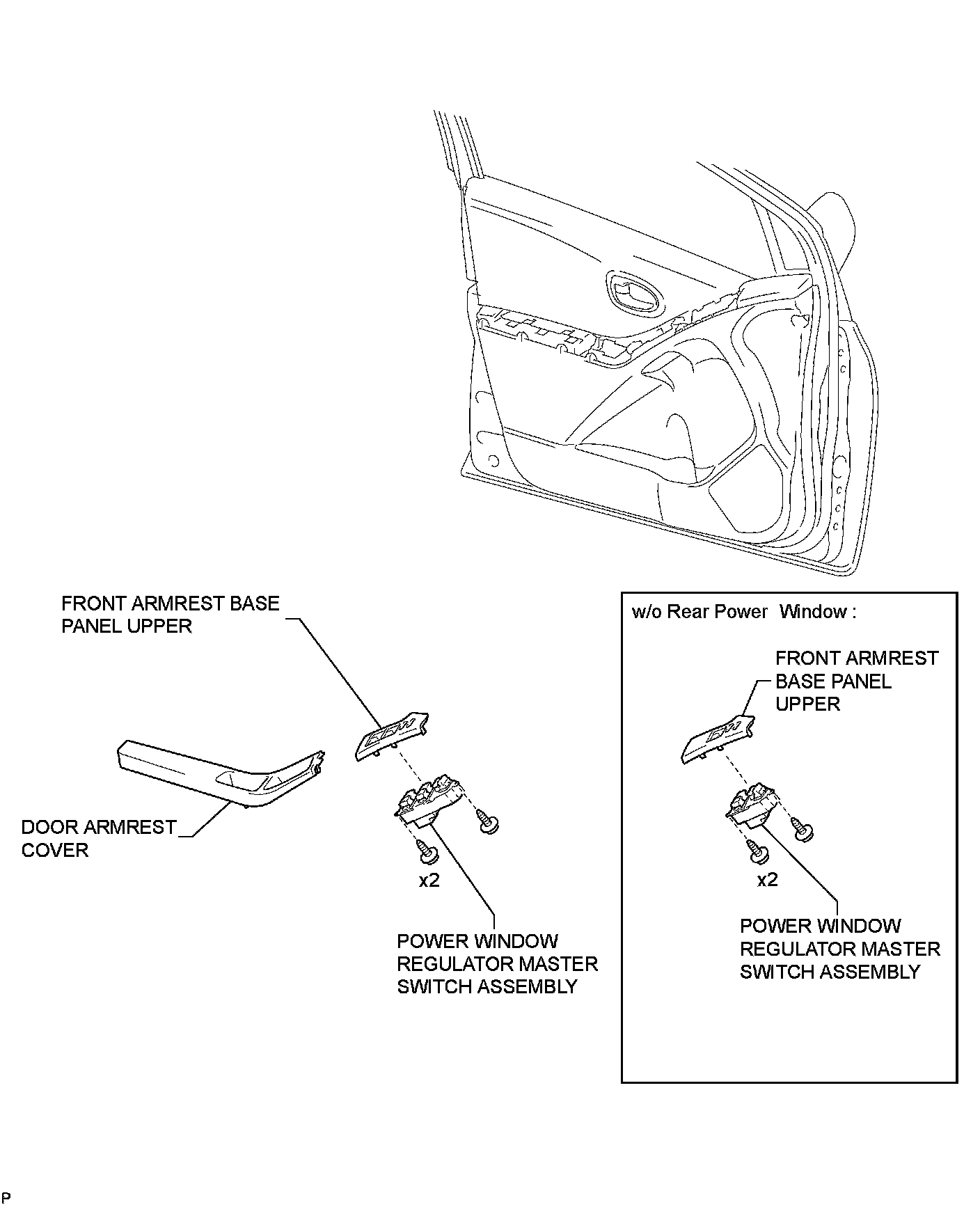 FRONT ARMREST BASE PANEL UPPER

DOOR ARMREST COVER

x2

POWER WINDOW REGULATOR MASTER SWITCH ASSEMBLY

w/o Rear Power Window :

FRONT ARMREST BASE PANEL UPPER

x2

POWER WINDOW REGULATOR MASTER SWITCH ASSEMBLY

P