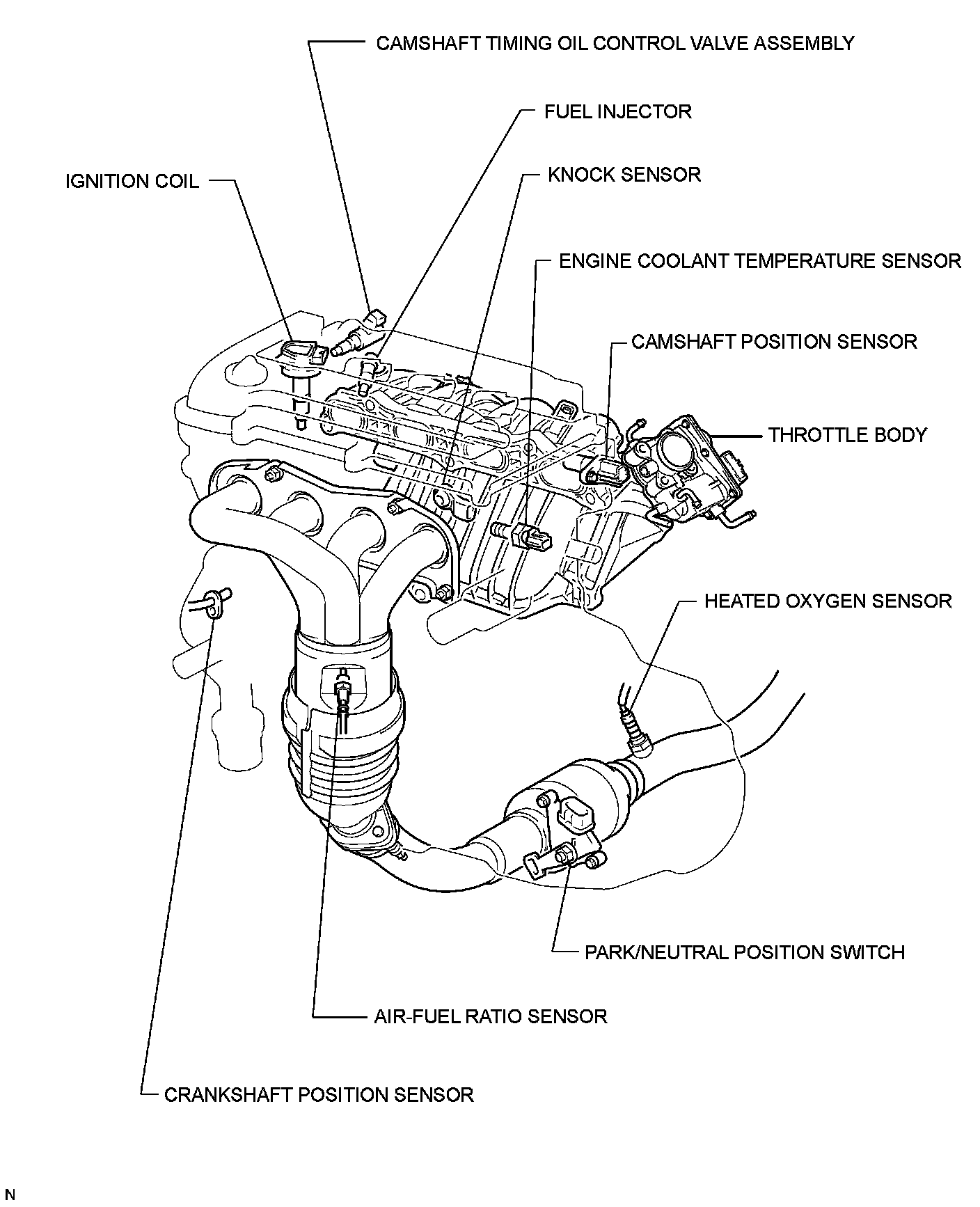 CAMSHAFT TIMING OIL CONTROL VALVE ASSEMBLY

FUEL INJECTOR

IGNITION COIL

KNOCK SENSOR

ENGINE COOLANT TEMPERATURE SENSOR

CAMSHAFT POSITION SENSOR

THROTTLE BODY

HEATED OXYGEN SENSOR

PARK/NEUTRAL POSITION SWITCH

AIR-FUEL RATIO SENSOR

CRANKSHAFT POSITION SENSOR

N