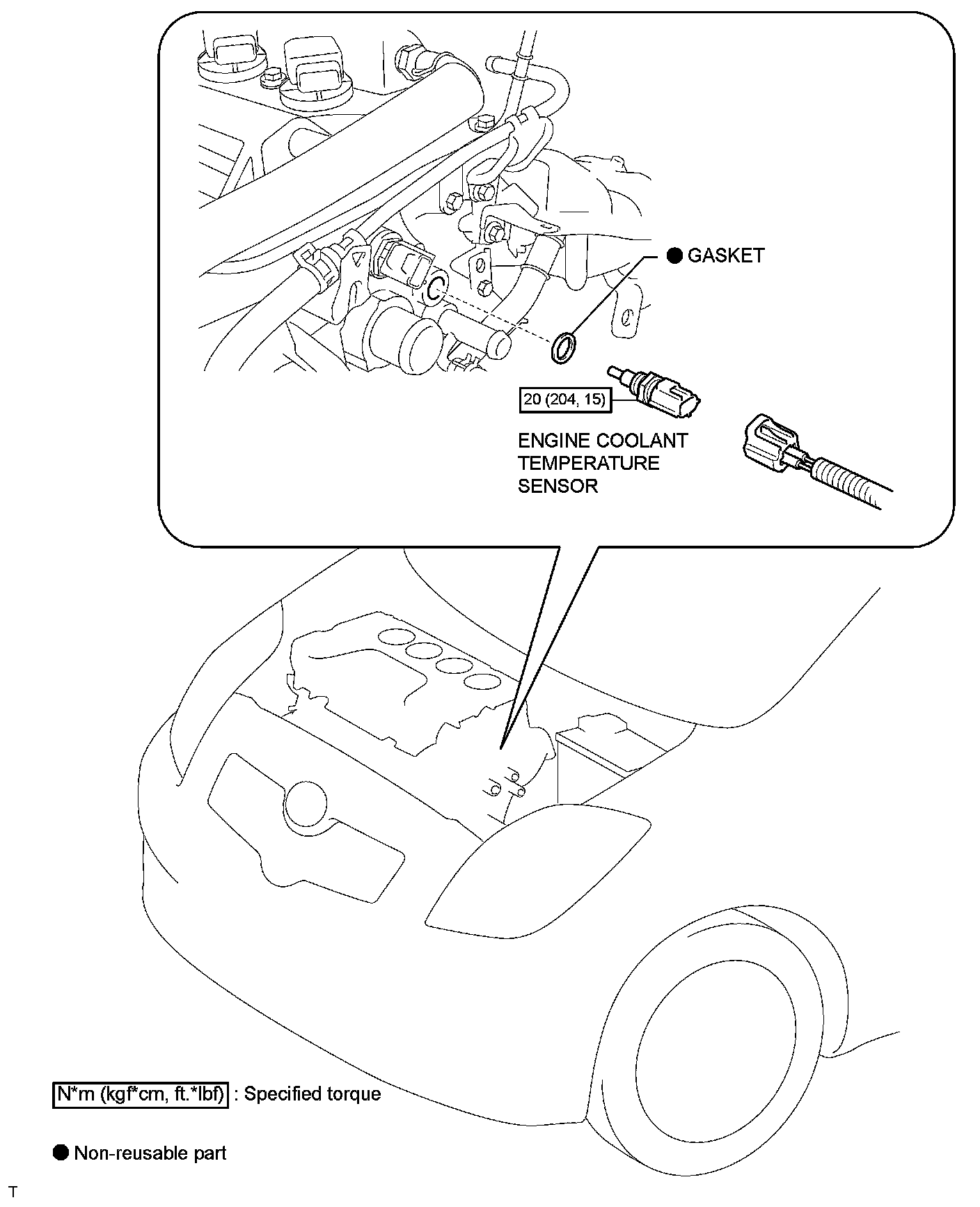 ● GASKET

20 (204, 15)

ENGINE COOLANT TEMPERATURE SENSOR

N*m (kgf*cm, ft.*lbf) : Specified torque

● Non-reusable part

T