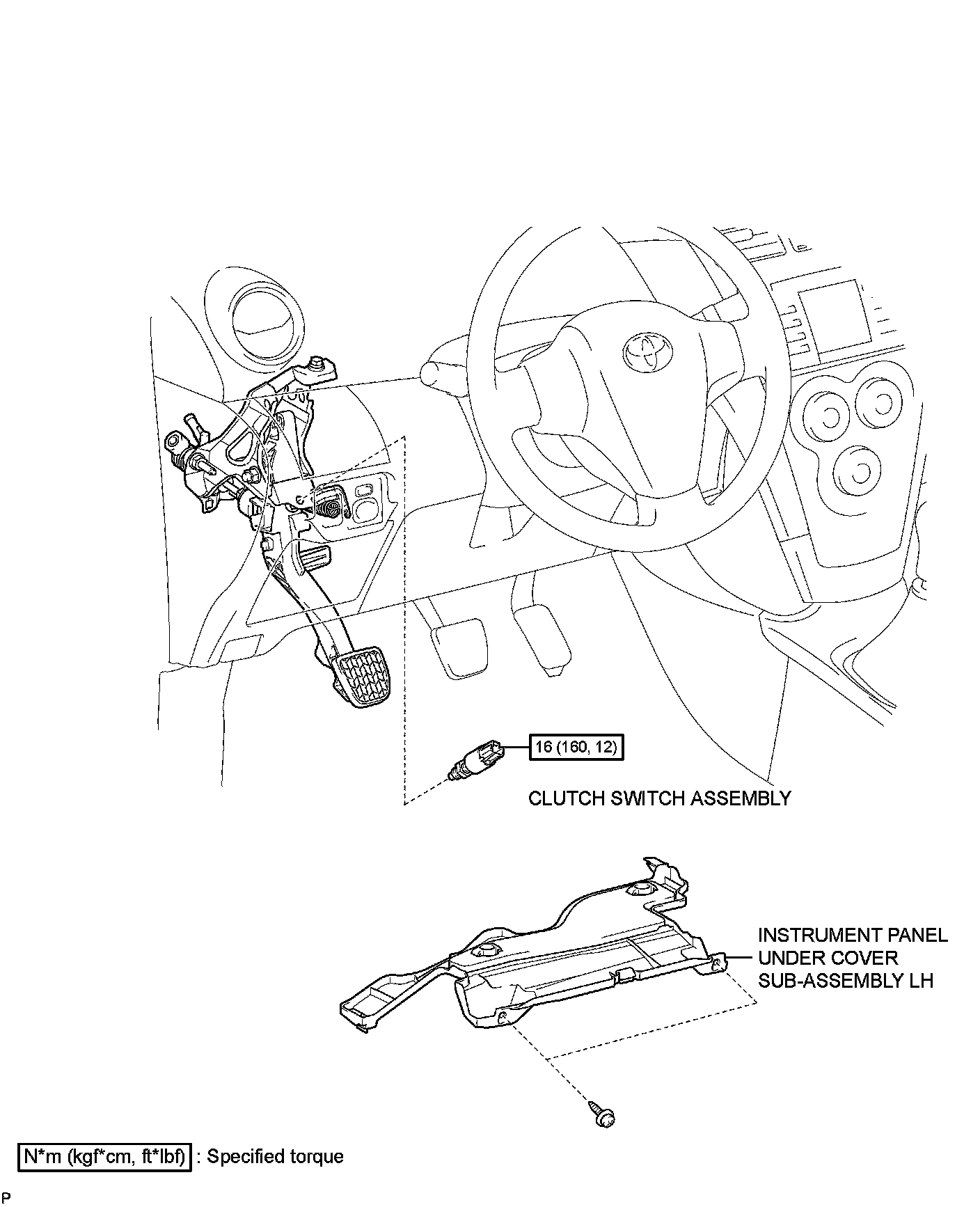 16 (160, 12)

CLUTCH SWITCH ASSEMBLY

INSTRUMENT PANEL UNDER COVER SUB-ASSEMBLY LH

N*m (kgf*cm, ft*lbf) : Specified torque

P