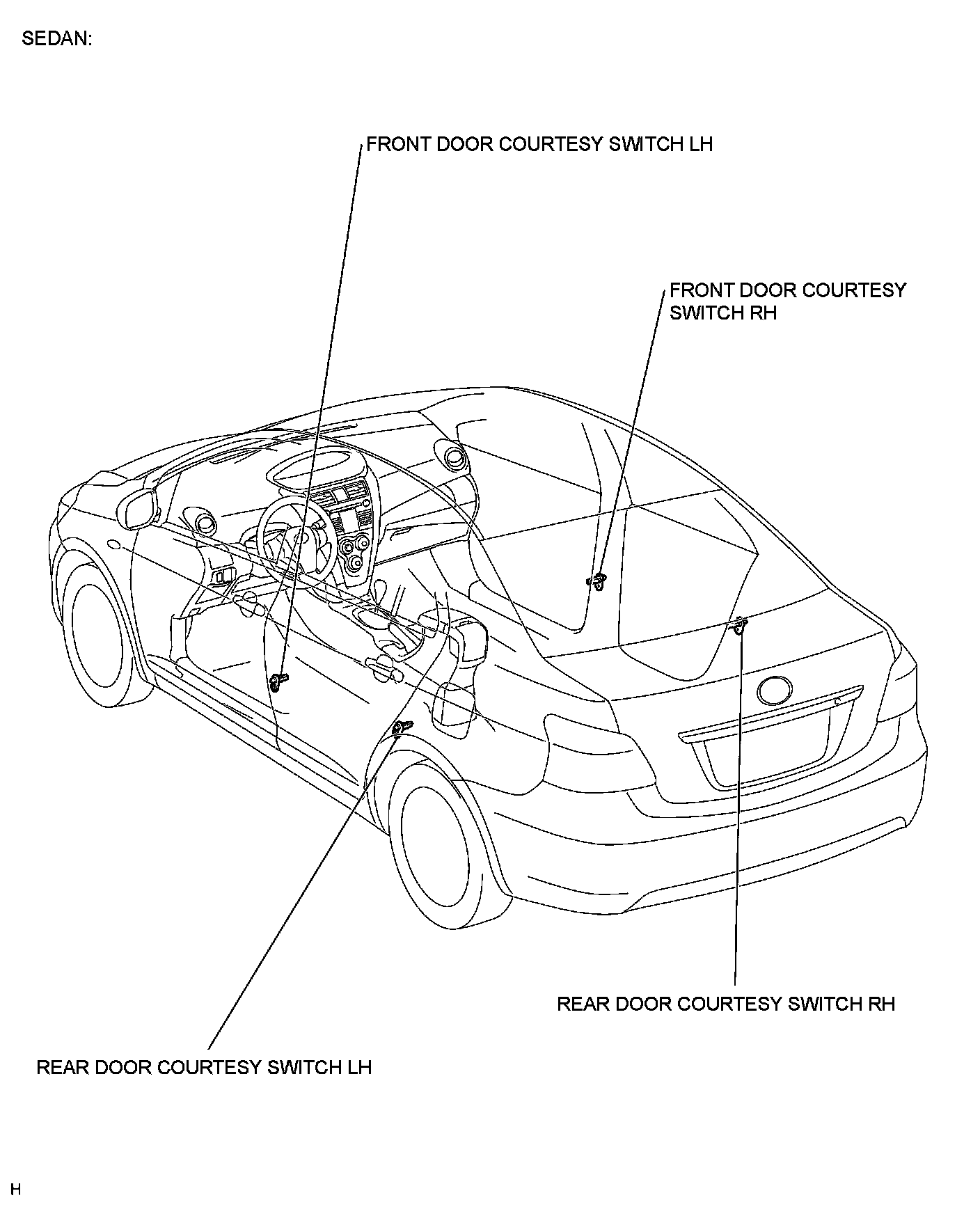 SEDAN:

FRONT DOOR COURTESY SWITCH LH

FRONT DOOR COURTESY SWITCH RH

REAR DOOR COURTESY SWITCH RH

REAR DOOR COURTESY SWITCH LH

H