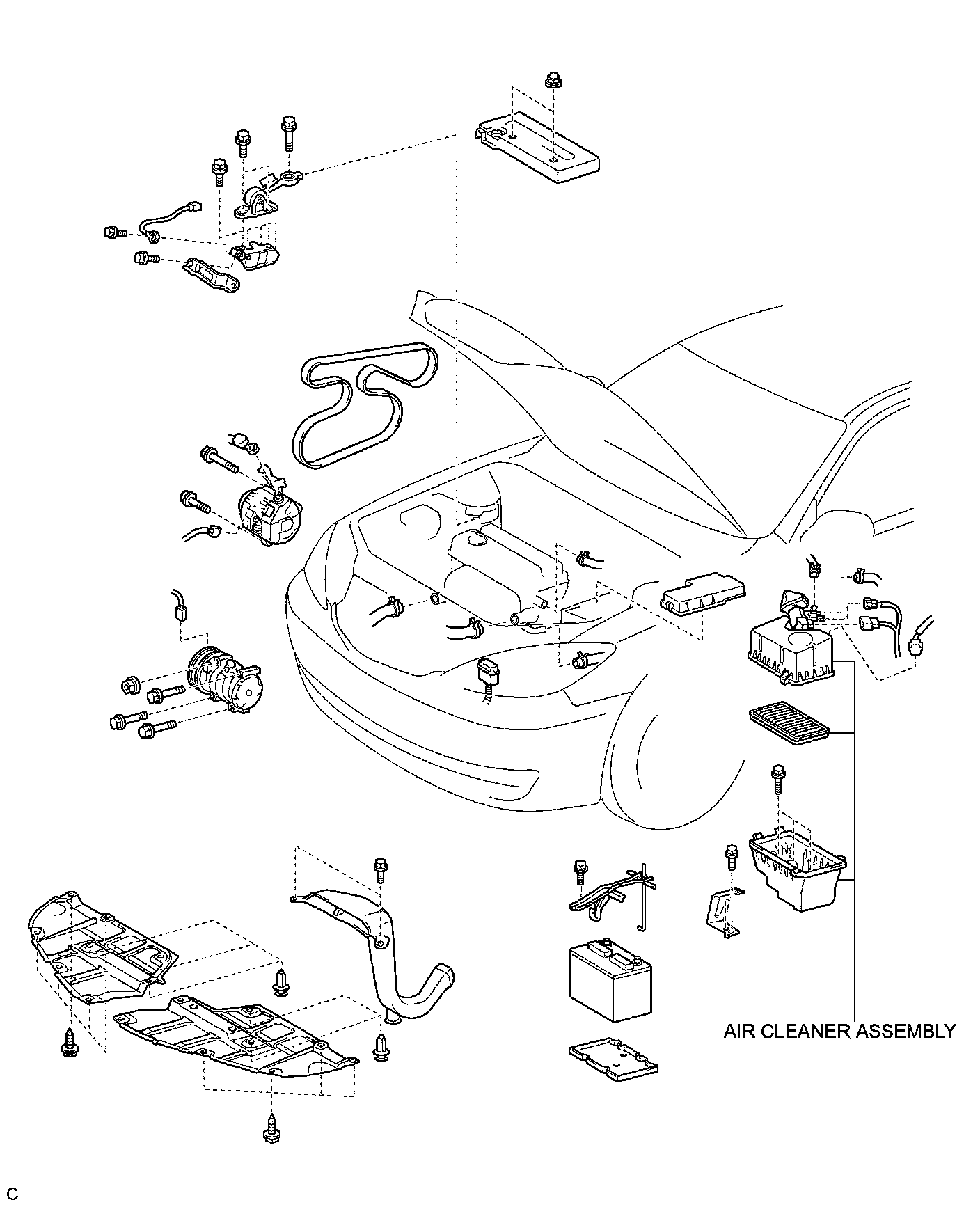 AIR CLEANER ASSEMBLY

C