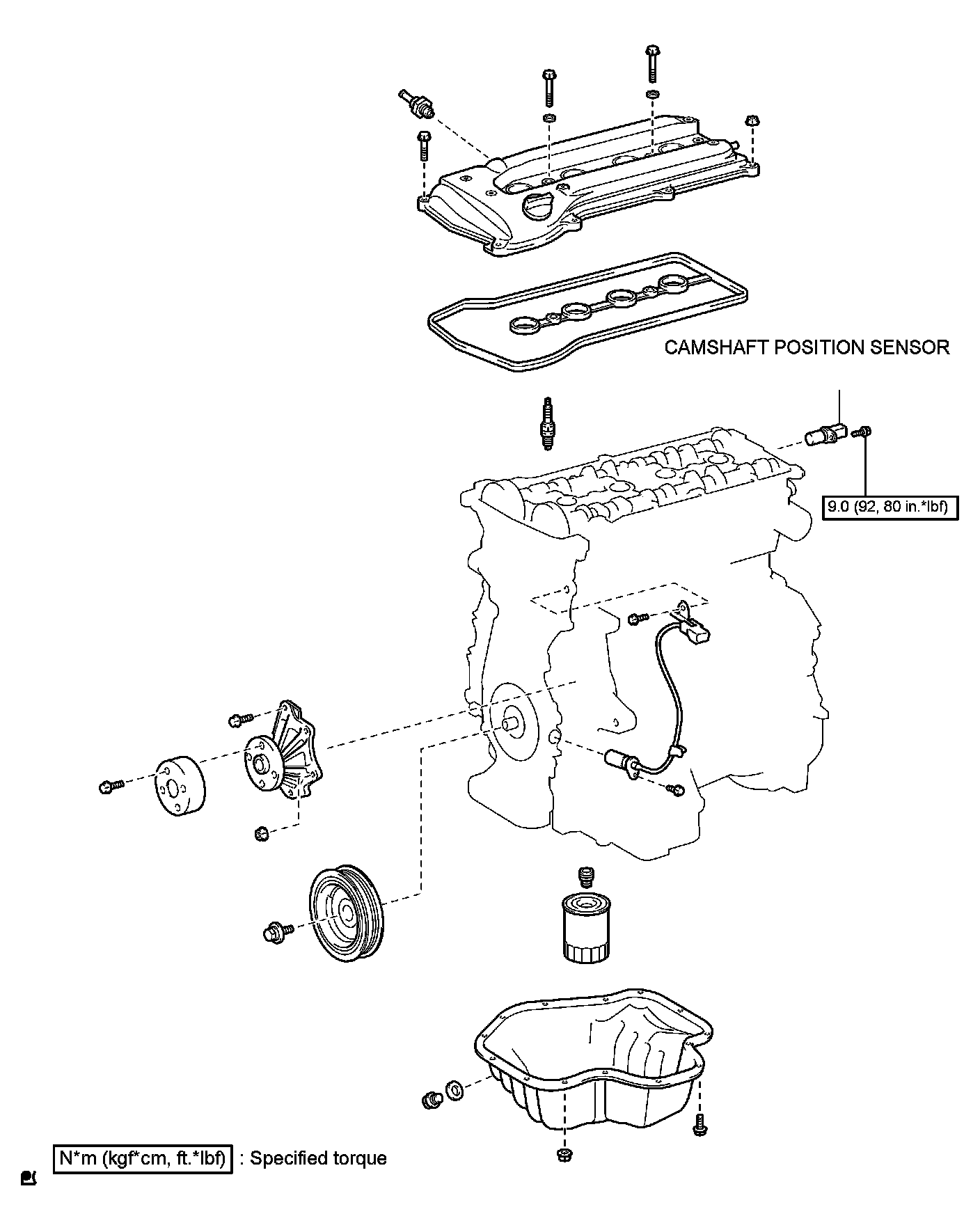 CAMSHAFT POSITION SENSOR

9.0 (92, 80 in.*lbf)

N*m (kgf*cm, ft.*lbf) : Specified torque