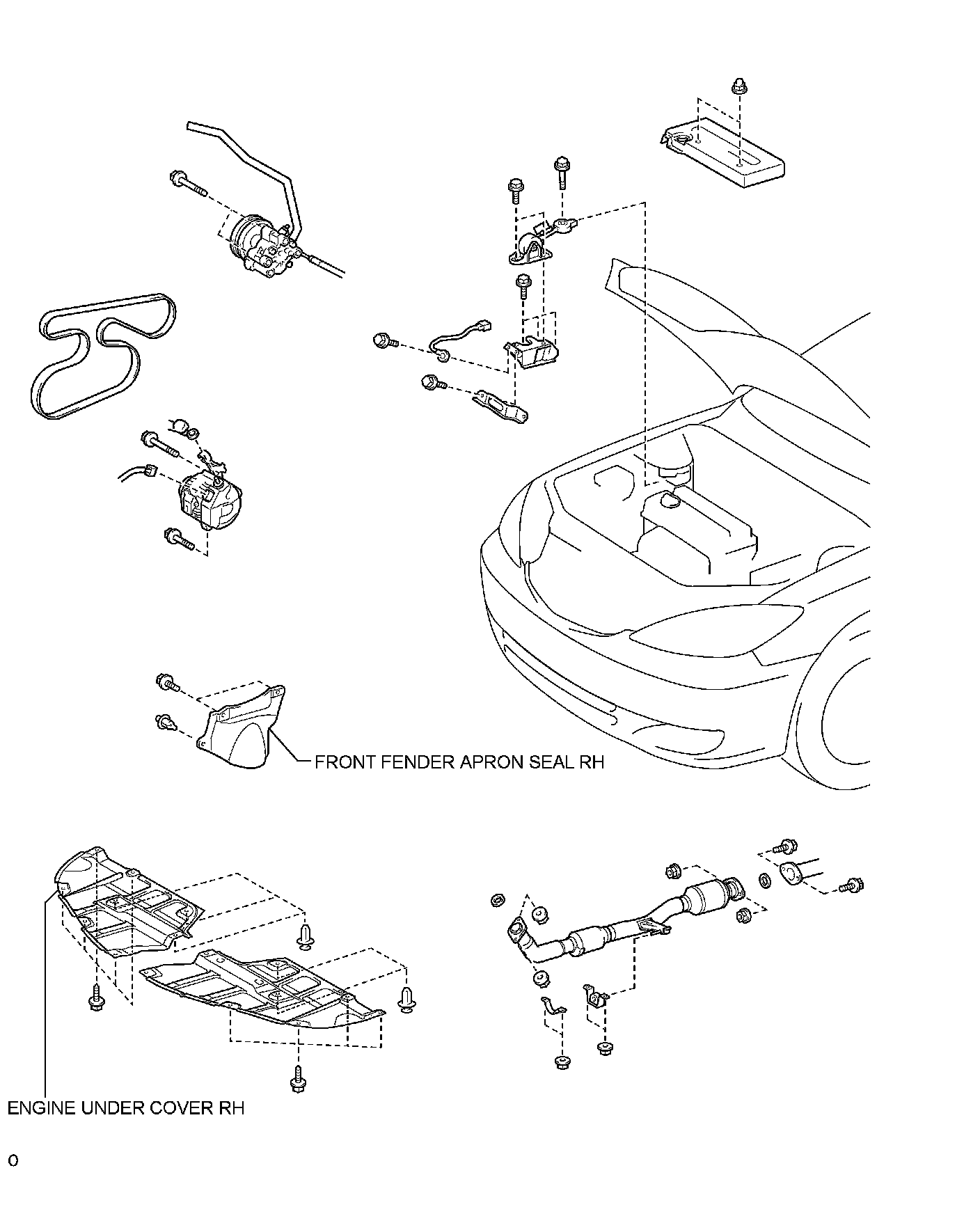 FRONT FENDER APRON SEAL RH

ENGINE UNDER COVER RH

0