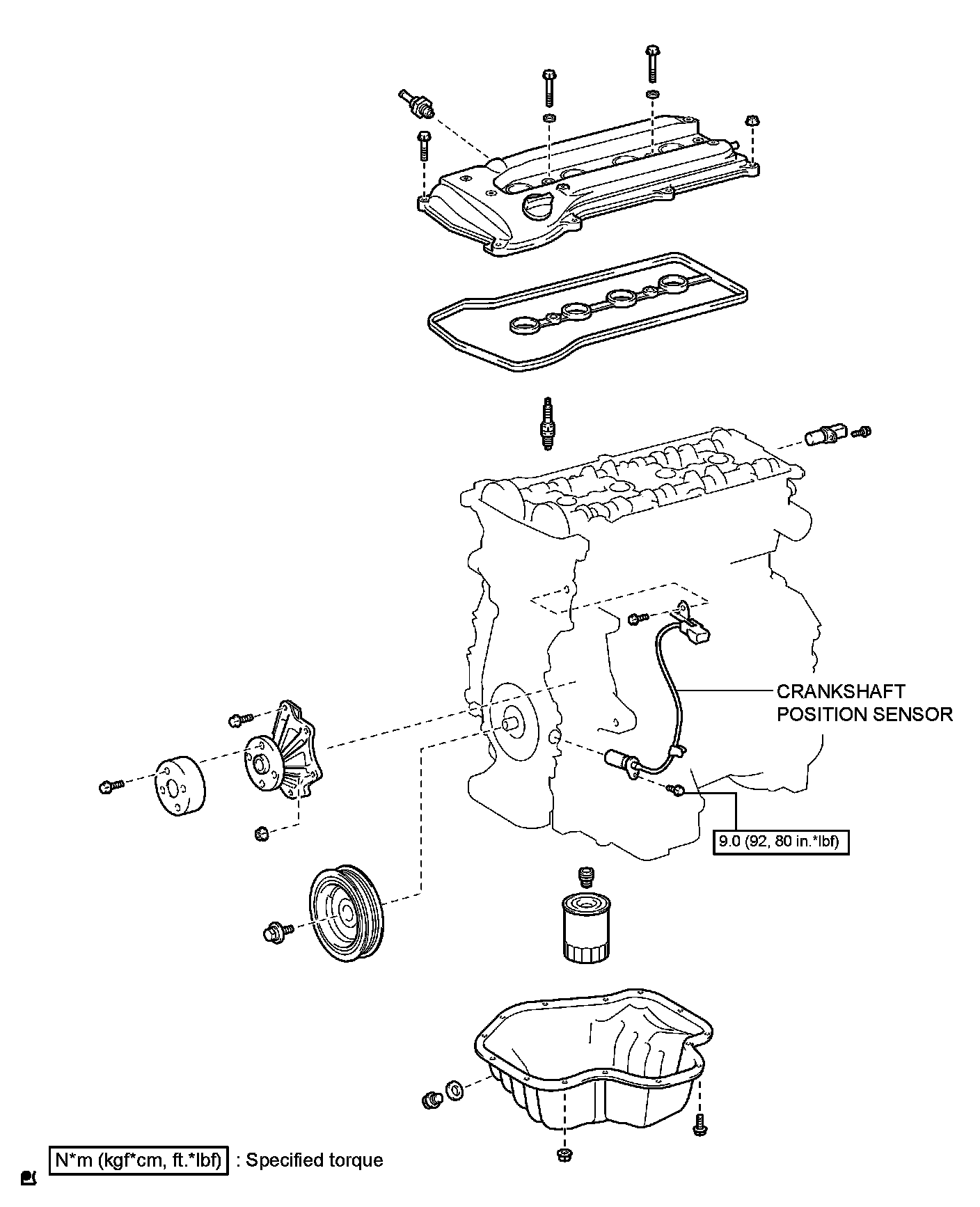 CRANKSHAFT POSITION SENSOR

9.0 (92, 80 in.*lbf)

N*m (kgf*cm, ft.*lbf) : Specified torque