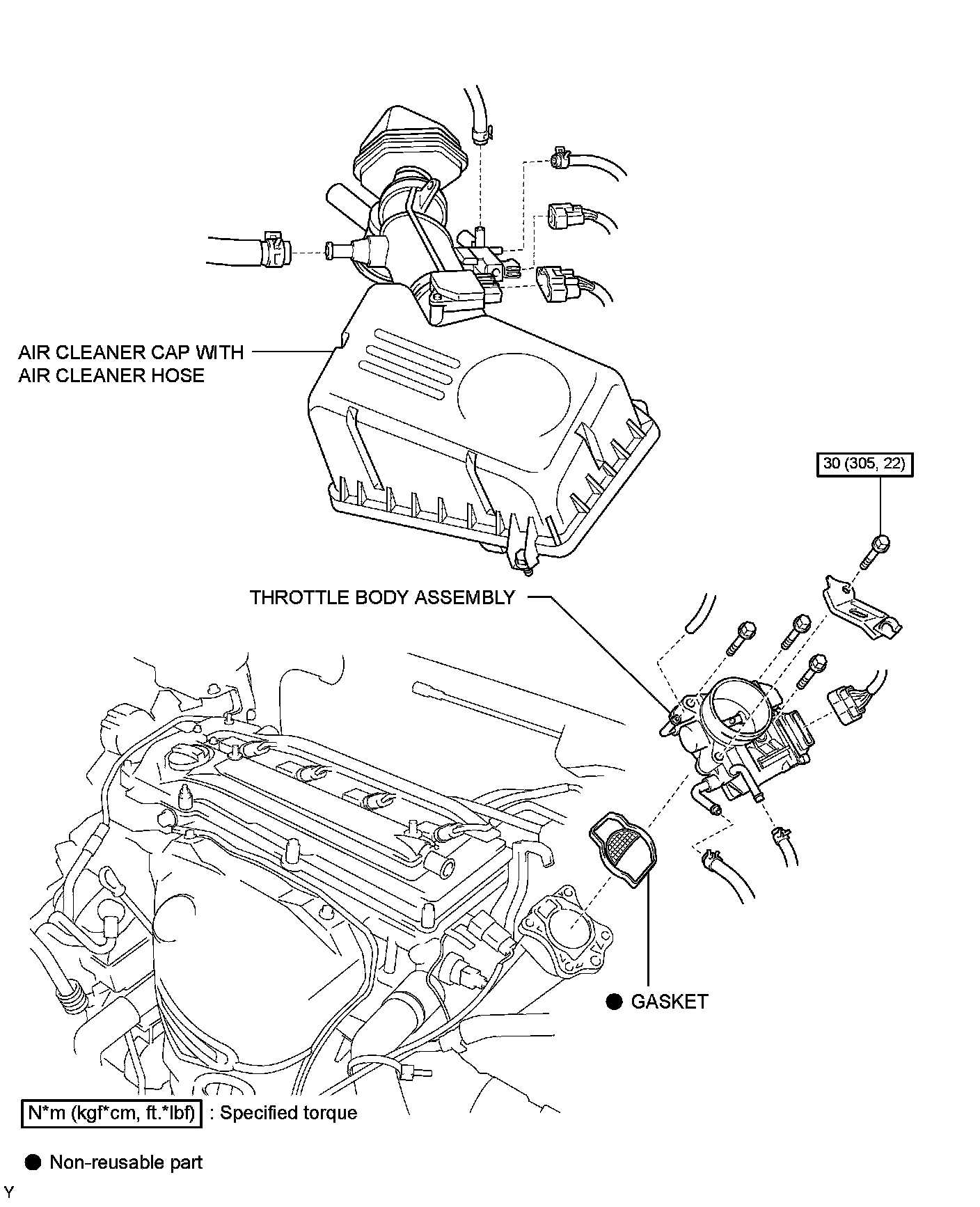 AIR CLEANER CAP WITH AIR CLEANER HOSE

30 (305, 22)

THROTTLE BODY ASSEMBLY

● GASKET

N*m (kgf*cm, ft.*lbf) : Specified torque

● Non-reusable part

Y