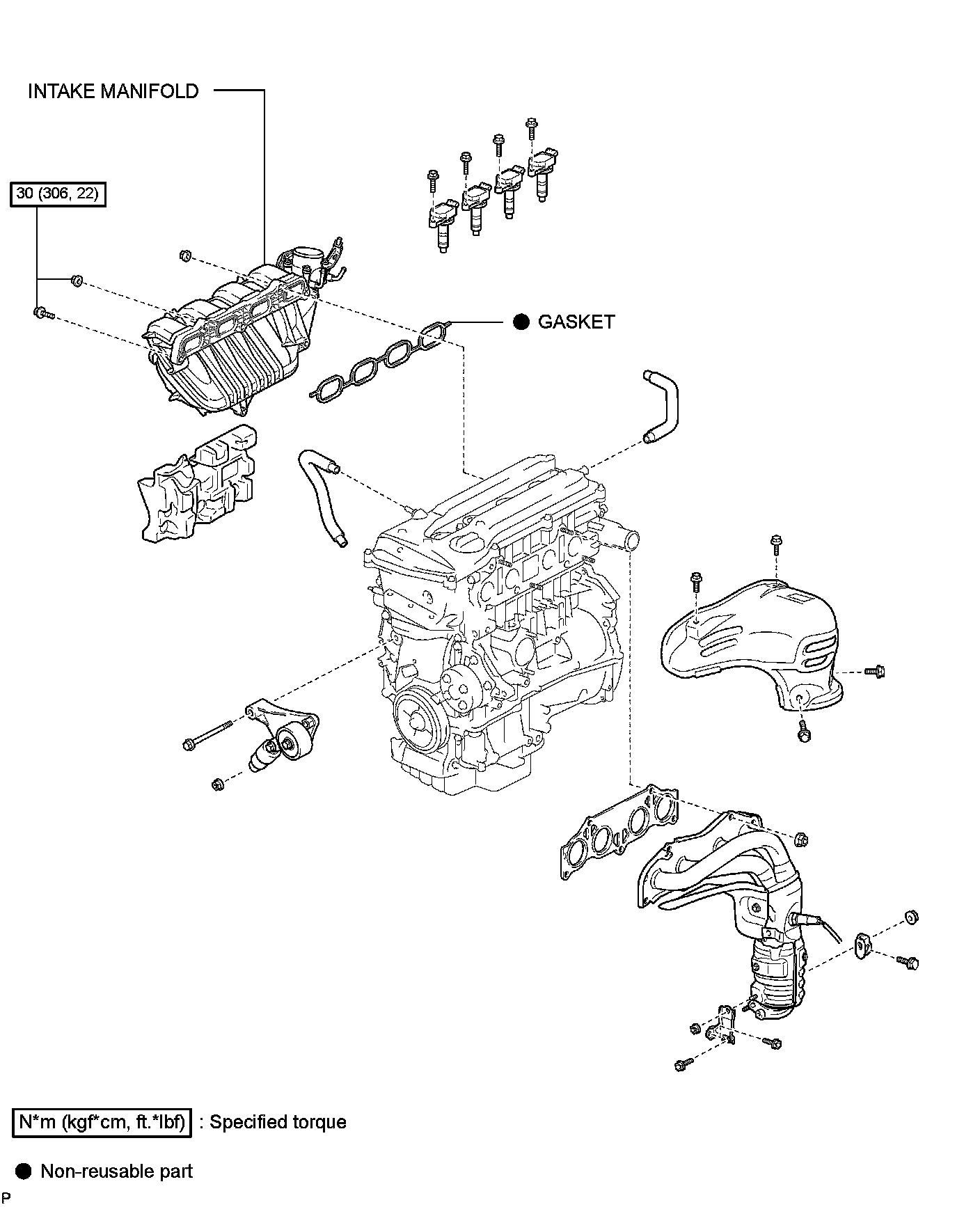 INTAKE MANIFOLD

30 (306, 22)

● GASKET

N*m (kgf*cm, ft.*lbf) : Specified torque

● Non-reusable part

P