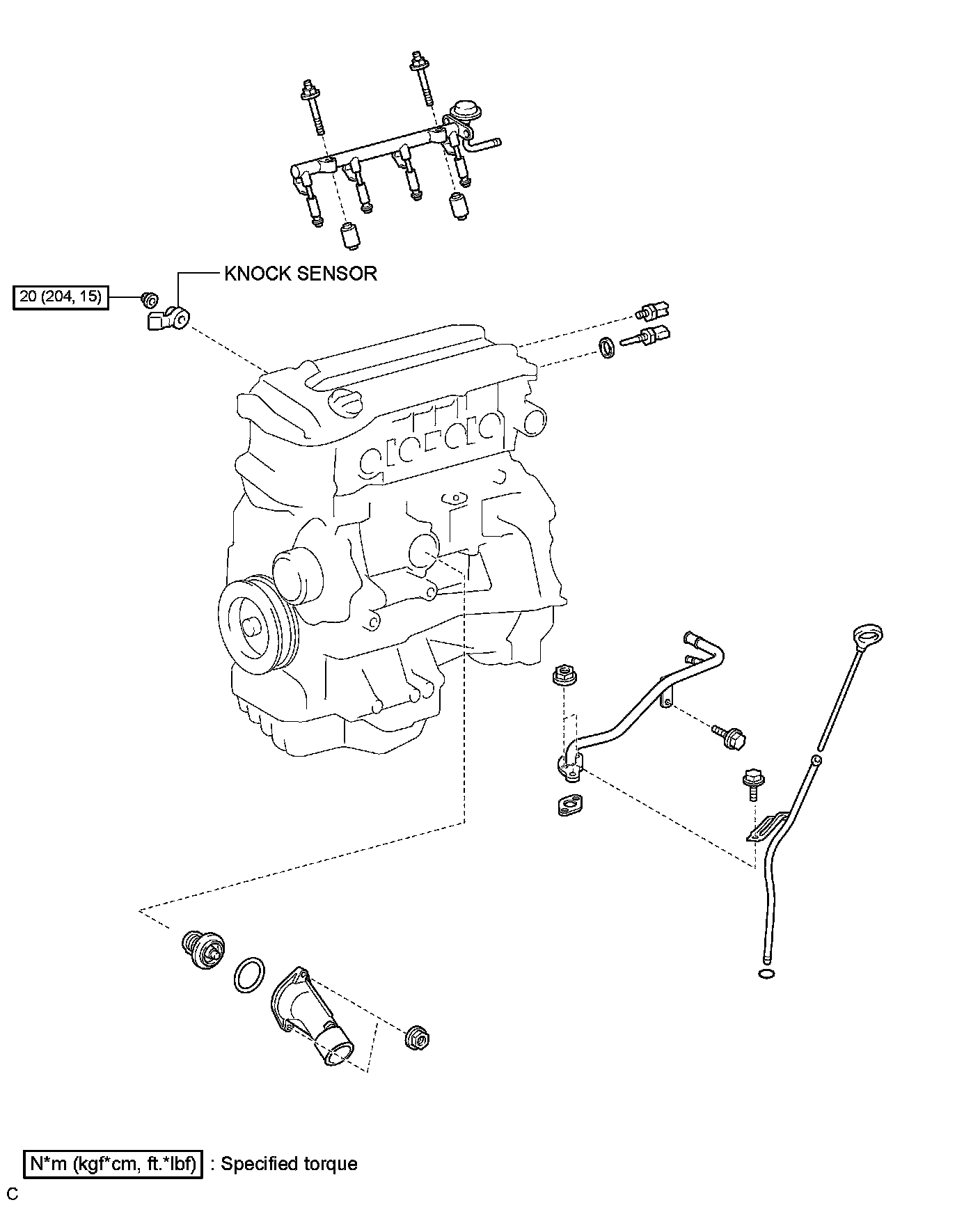 KNOCK SENSOR

20 (204, 15)

N*m (kgf*cm, ft.*lbf) : Specified torque

C