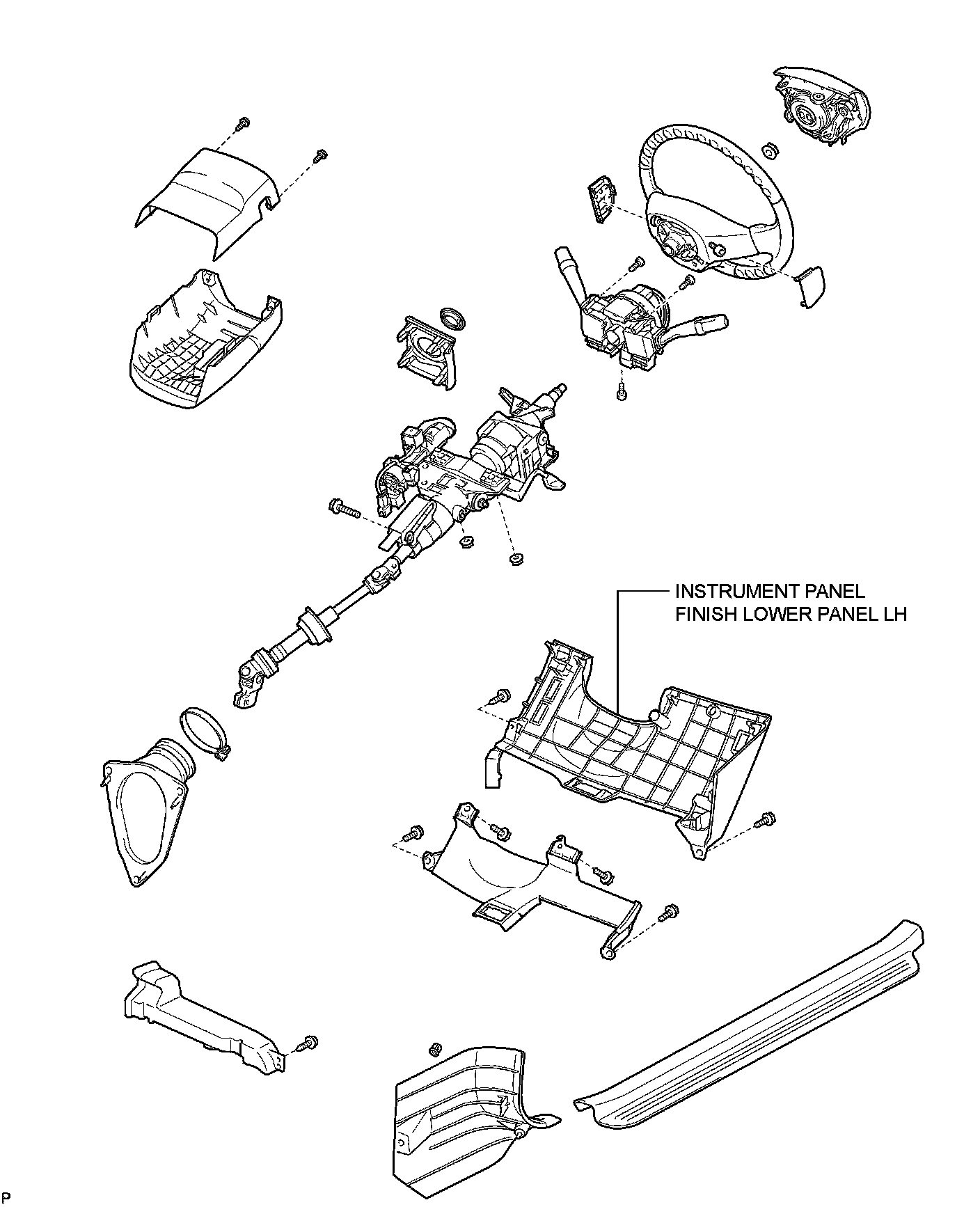 INSTRUMENT PANEL
FINISH LOWER PANEL LH

P