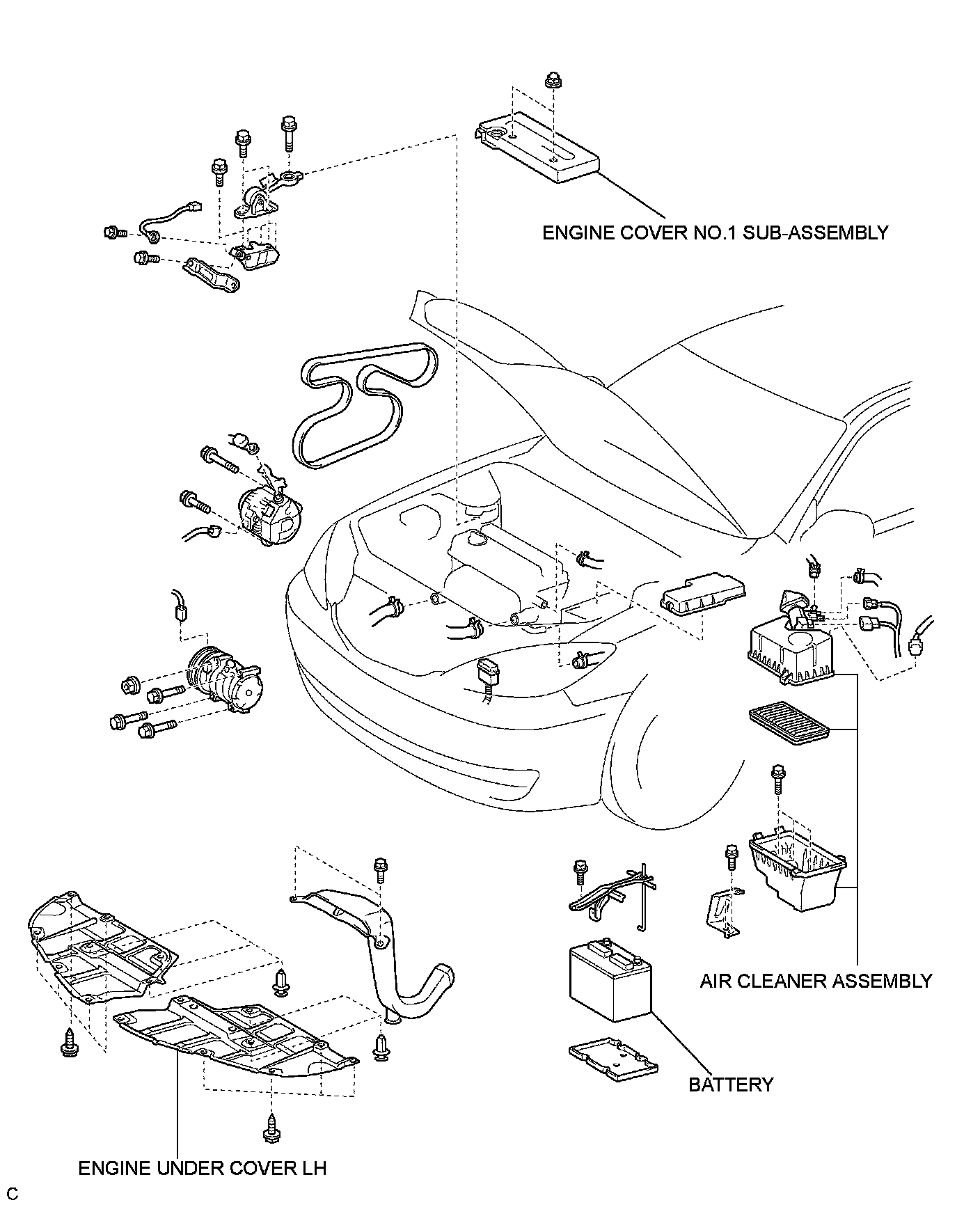 ENGINE COVER NO.1 SUB-ASSEMBLY

AIR CLEANER ASSEMBLY

BATTERY

ENGINE UNDER COVER LH

C