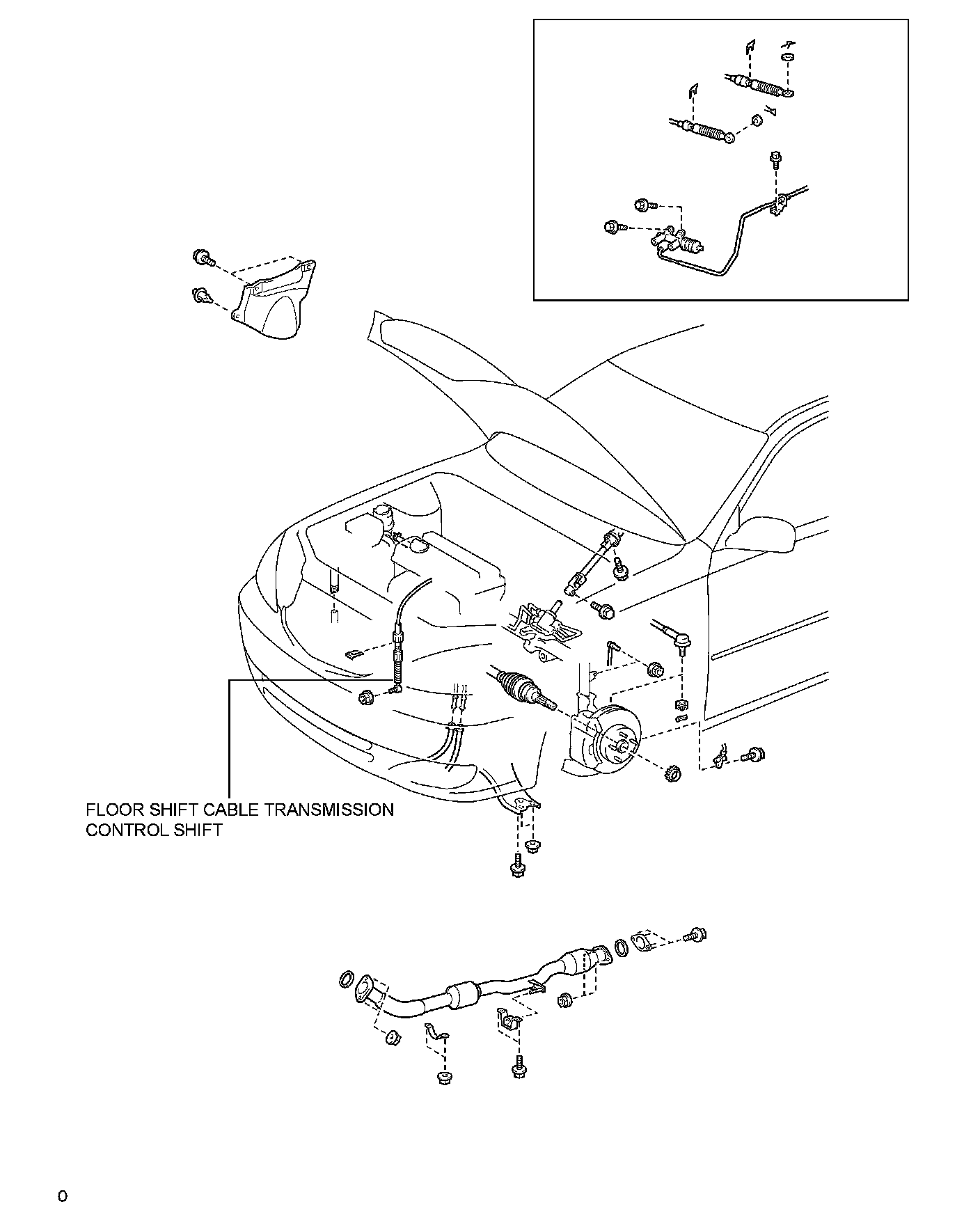 FLOOR SHIFT CABLE TRANSMISSION CONTROL SHIFT

0