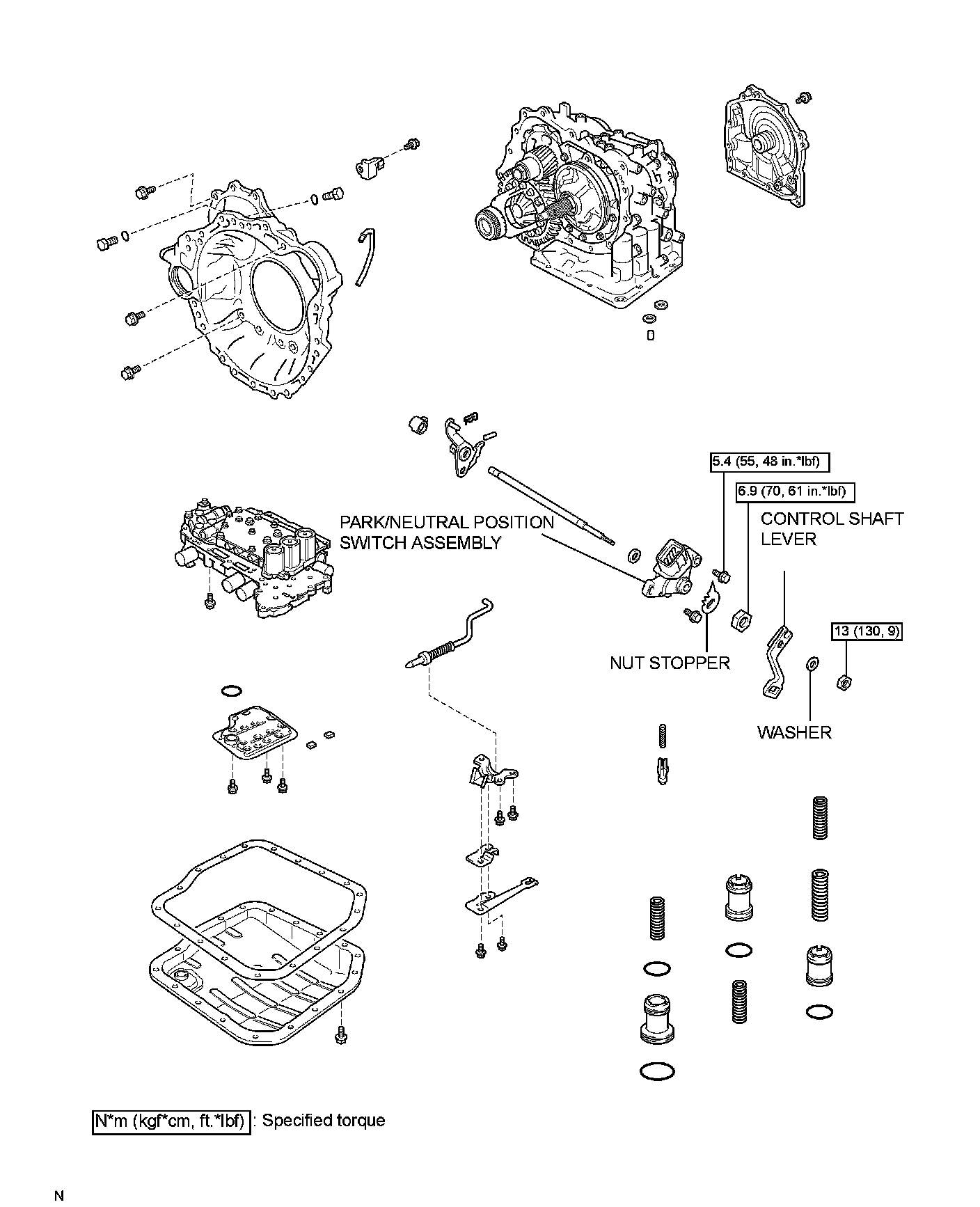 5.4 (55, 48 in.*lbf)

6.9 (70, 61 in.*lbf)

PARK/NEUTRAL POSITION SWITCH ASSEMBLY

CONTROL SHAFT LEVER

13 (130, 9)

NUT STOPPER

WASHER

N*m (kgf*cm, ft.*lbf) : Specified torque

N