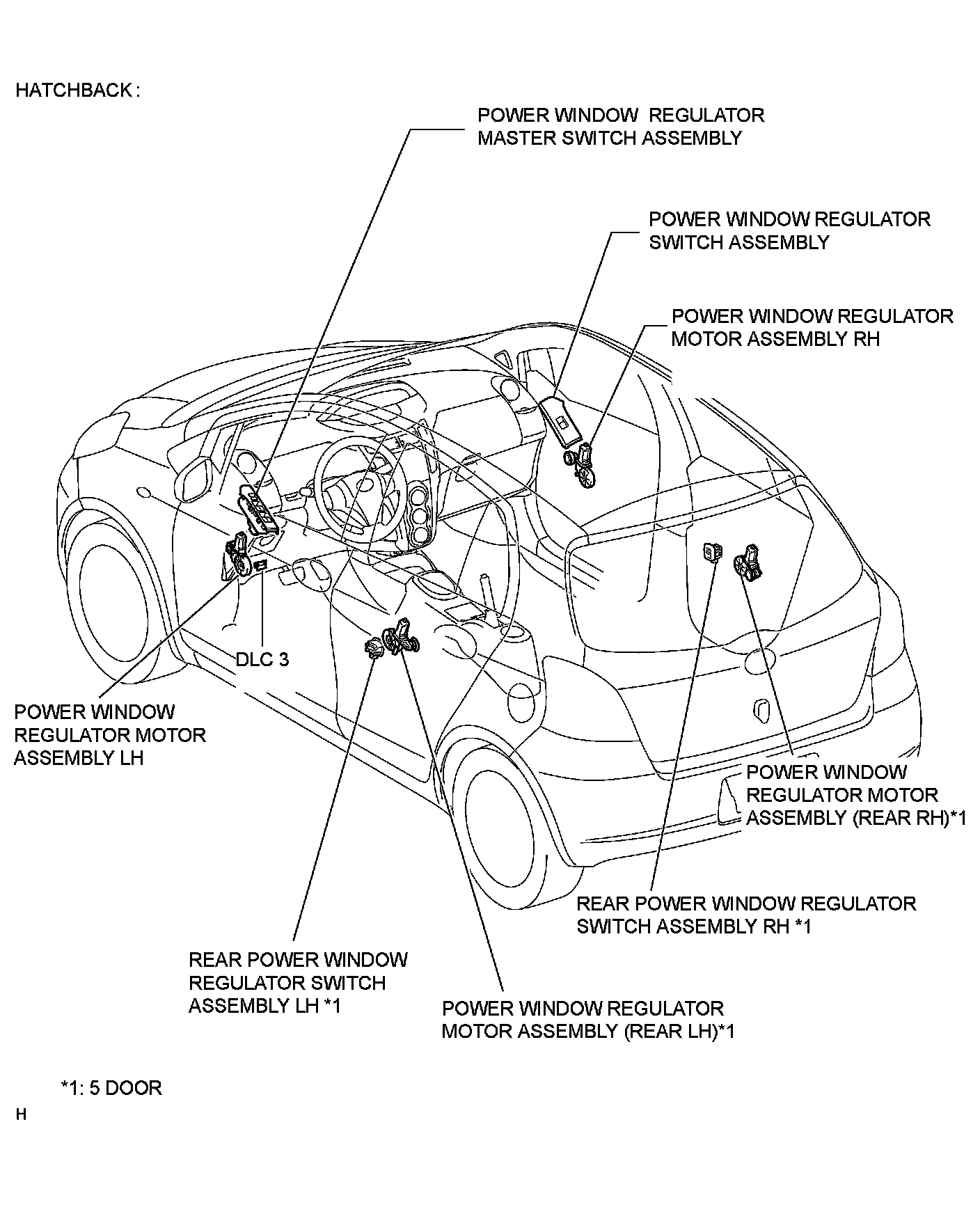 HATCHBACK :

POWER WINDOW REGULATOR MASTER SWITCH ASSEMBLY

POWER WINDOW REGULATOR SWITCH ASSEMBLY

POWER WINDOW REGULATOR MOTOR ASSEMBLY RH

DLC 3

POWER WINDOW REGULATOR MOTOR ASSEMBLY LH

POWER WINDOW REGULATOR MOTOR ASSEMBLY (REAR RH)*1

REAR POWER WINDOW REGULATOR SWITCH ASSEMBLY RH *1

REAR POWER WINDOW REGULATOR SWITCH ASSEMBLY LH *1

POWER WINDOW REGULATOR MOTOR ASSEMBLY (REAR LH)*1

*1: 5 DOOR

H