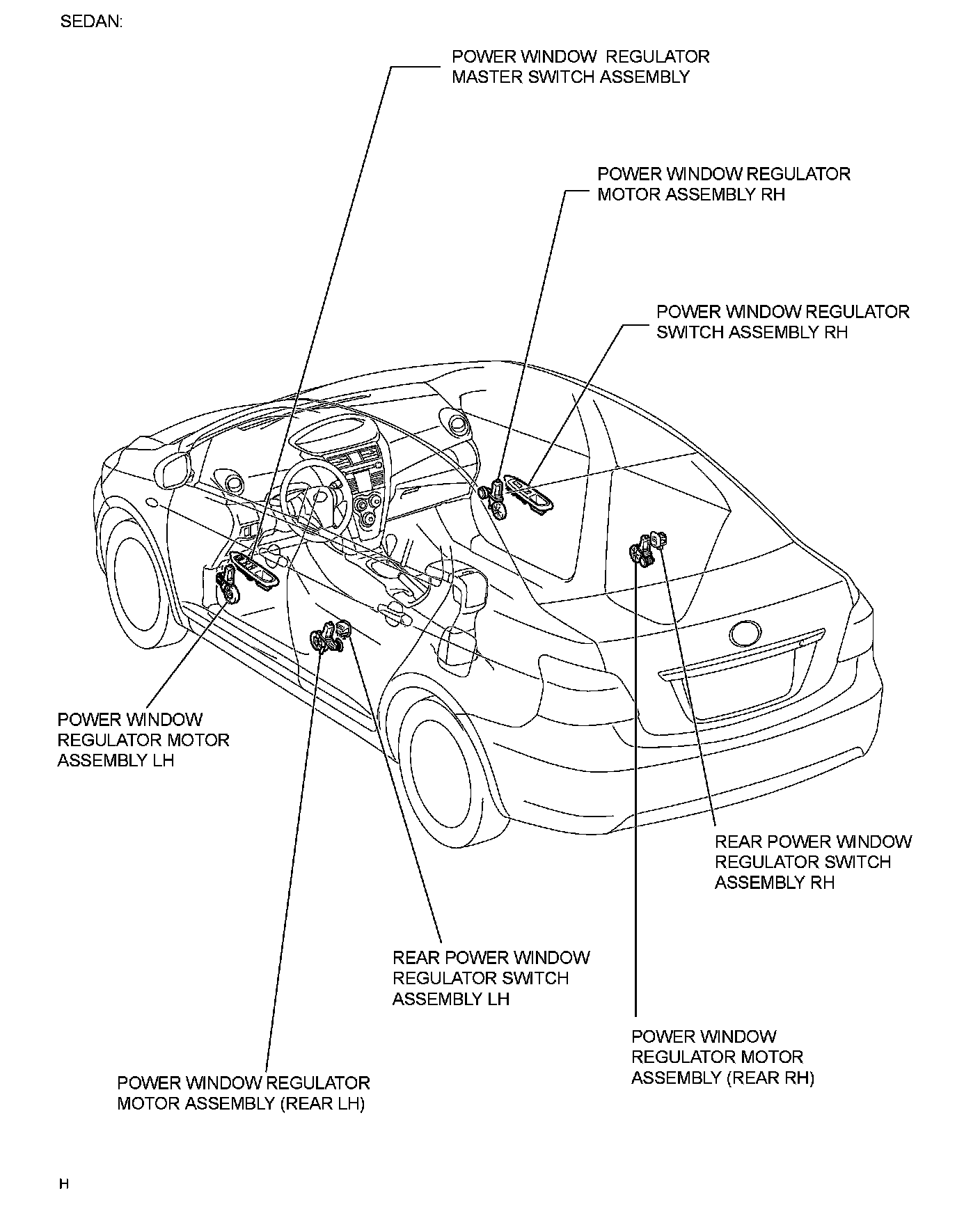 SEDAN:

POWER WINDOW REGULATOR MASTER SWITCH ASSEMBLY

POWER WINDOW REGULATOR MOTOR ASSEMBLY RH

POWER WINDOW REGULATOR SWITCH ASSEMBLY RH

POWER WINDOW REGULATOR MOTOR ASSEMBLY LH

REAR POWER WINDOW REGULATOR SWITCH ASSEMBLY RH

REAR POWER WINDOW REGULATOR SWITCH ASSEMBLY LH

POWER WINDOW REGULATOR MOTOR ASSEMBLY (REAR RH)

POWER WINDOW REGULATOR MOTOR ASSEMBLY (REAR LH)

H