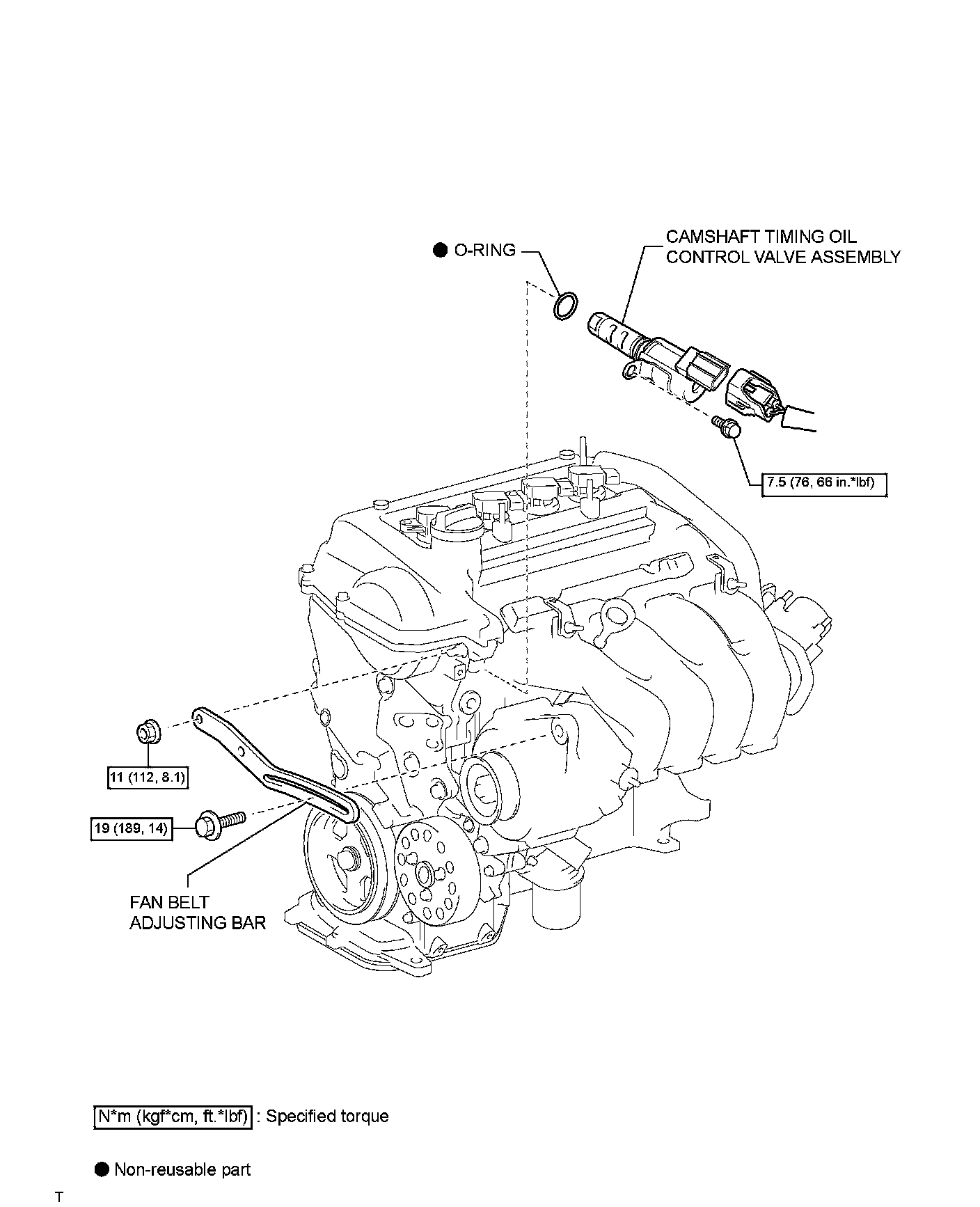 ● O-RING

CAMSHAFT TIMING OIL CONTROL VALVE ASSEMBLY

7.5 (76, 66 in.*lbf)

11 (112, 8.1)

19 (189, 14)

FAN BELT ADJUSTING BAR

N*m (kgf*cm, ft.*lbf) : Specified torque

● Non-reusable part

T