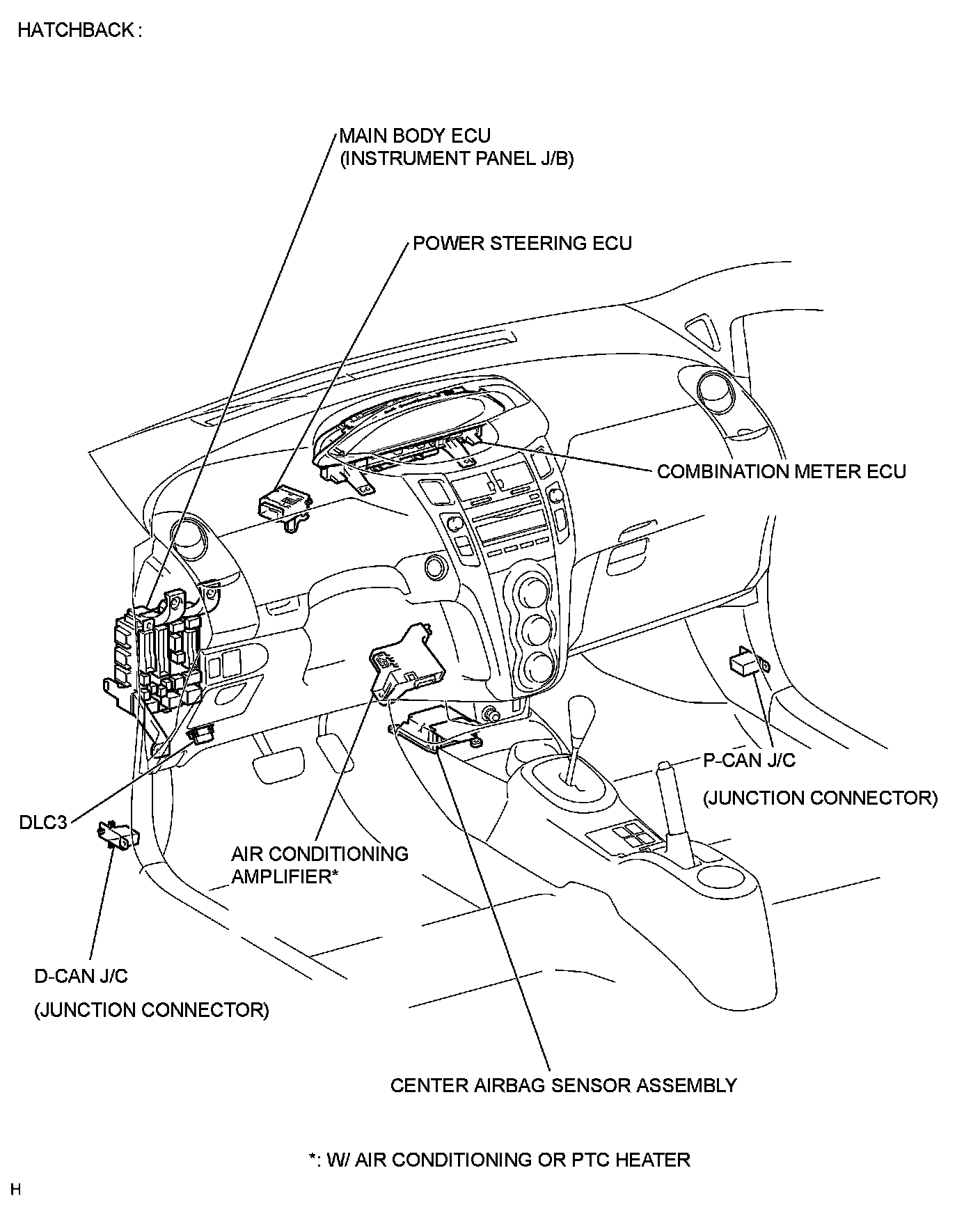 HATCHBACK :

MAIN BODY ECU
(INSTRUMENT PANEL J/B)

POWER STEERING ECU

COMBINATION METER ECU

P-CAN J/C

(JUNCTION CONNECTOR)

DLC3

AIR CONDITIONING
AMPLIFIER*

D-CAN J/C

(JUNCTION CONNECTOR)

CENTER AIRBAG SENSOR ASSEMBLY

*: W/ AIR CONDITIONING OR PTC HEATER

H