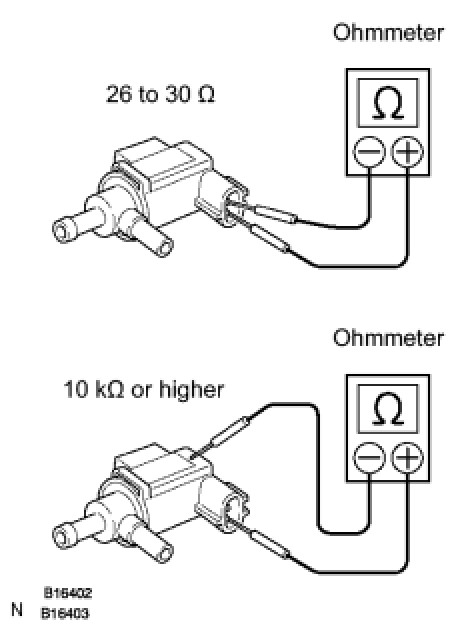 Ohmmeter

26 to 30 Ω

Ω

−

+

Ohmmeter

10 kΩ or higher

Ω

−

+

B16402

N

B16403