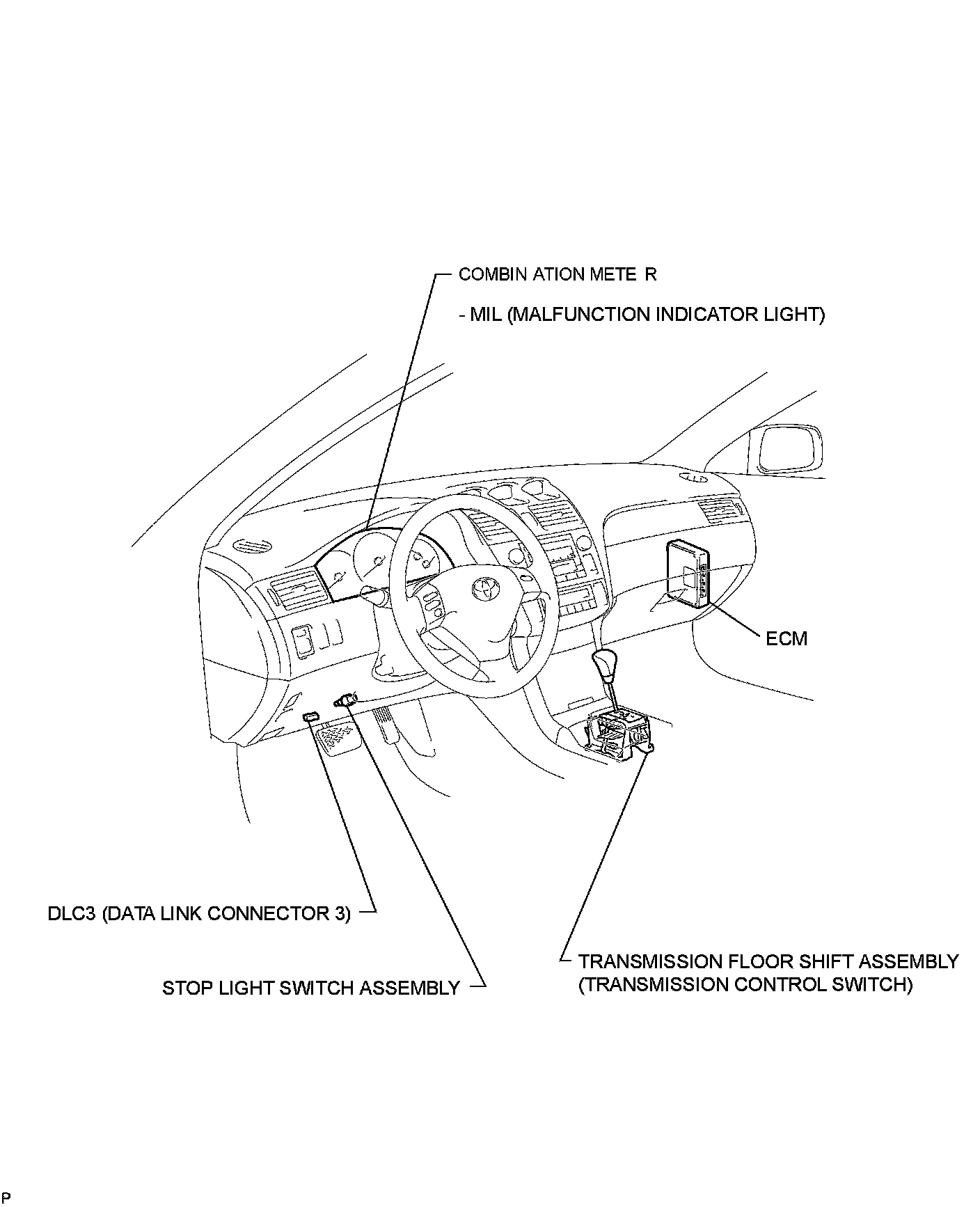 COMBIN ATION METE R

- MIL (MALFUNCTION INDICATOR LIGHT)

ECM

DLC3 (DATA LINK CONNECTOR 3)

STOP LIGHT SWITCH ASSEMBLY

TRANSMISSION FLOOR SHIFT ASSEMBLY (TRANSMISSION CONTROL SWITCH)

P