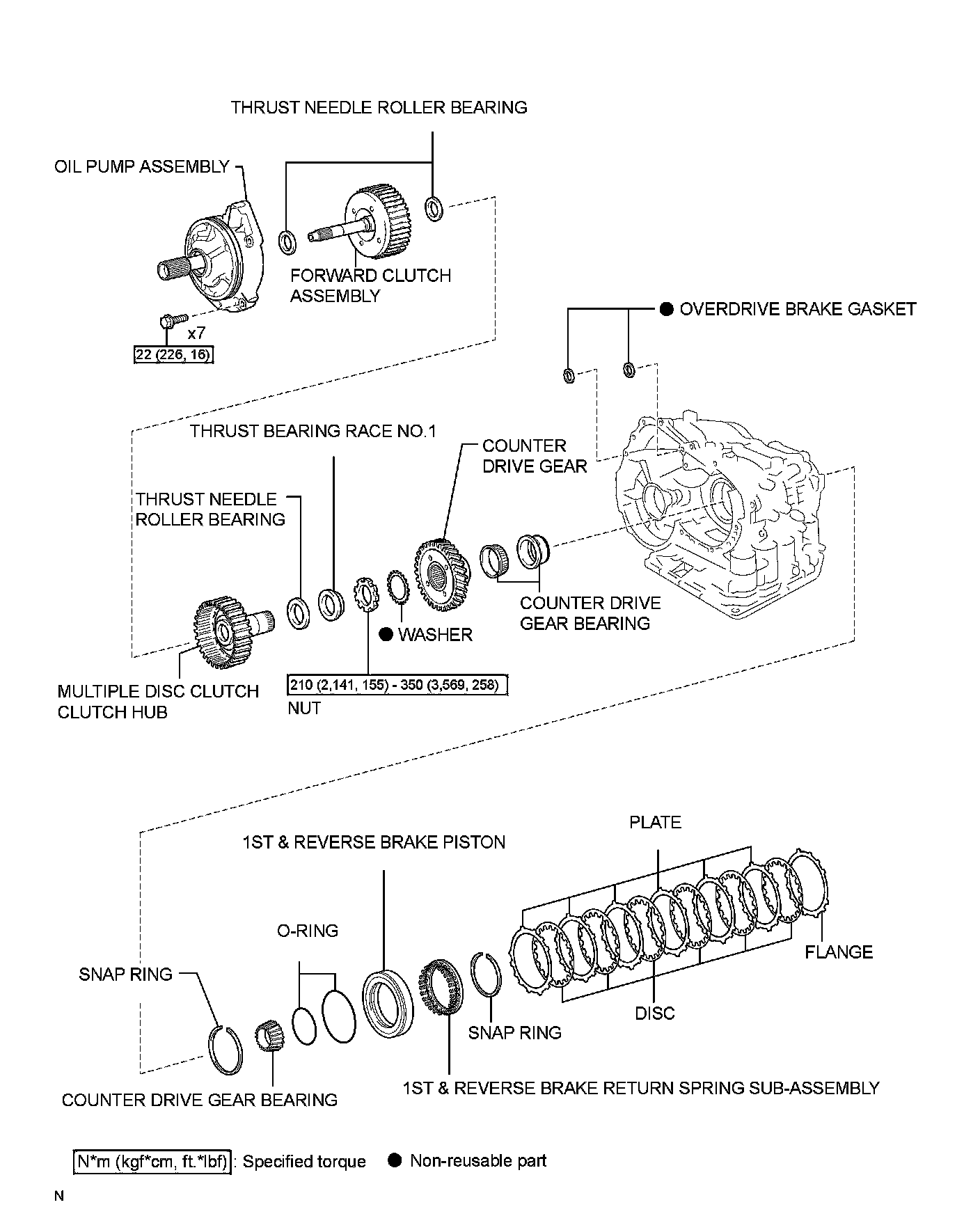 THRUST NEEDLE ROLLER BEARING

OIL PUMP ASSEMBLY

FORWARD CLUTCH ASSEMBLY

x7

22 (226, 16)

● OVERDRIVE BRAKE GASKET

THRUST BEARING RACE NO.1

COUNTER DRIVE GEAR

THRUST NEEDLE ROLLER BEARING

COUNTER DRIVE GEAR BEARING

● WASHER

MULTIPLE DISC CLUTCH CLUTCH HUB

210 (2,141, 155) - 350 (3,569, 258)

NUT

PLATE

1ST & REVERSE BRAKE PISTON

O-RING

FLANGE

SNAP RING

DISC

SNAP RING

COUNTER DRIVE GEAR BEARING

1ST & REVERSE BRAKE RETURN SPRING SUB-ASSEMBLY

N*m (kgf*cm, ft.*lbf) : Specified torque ● Non-reusable part

N