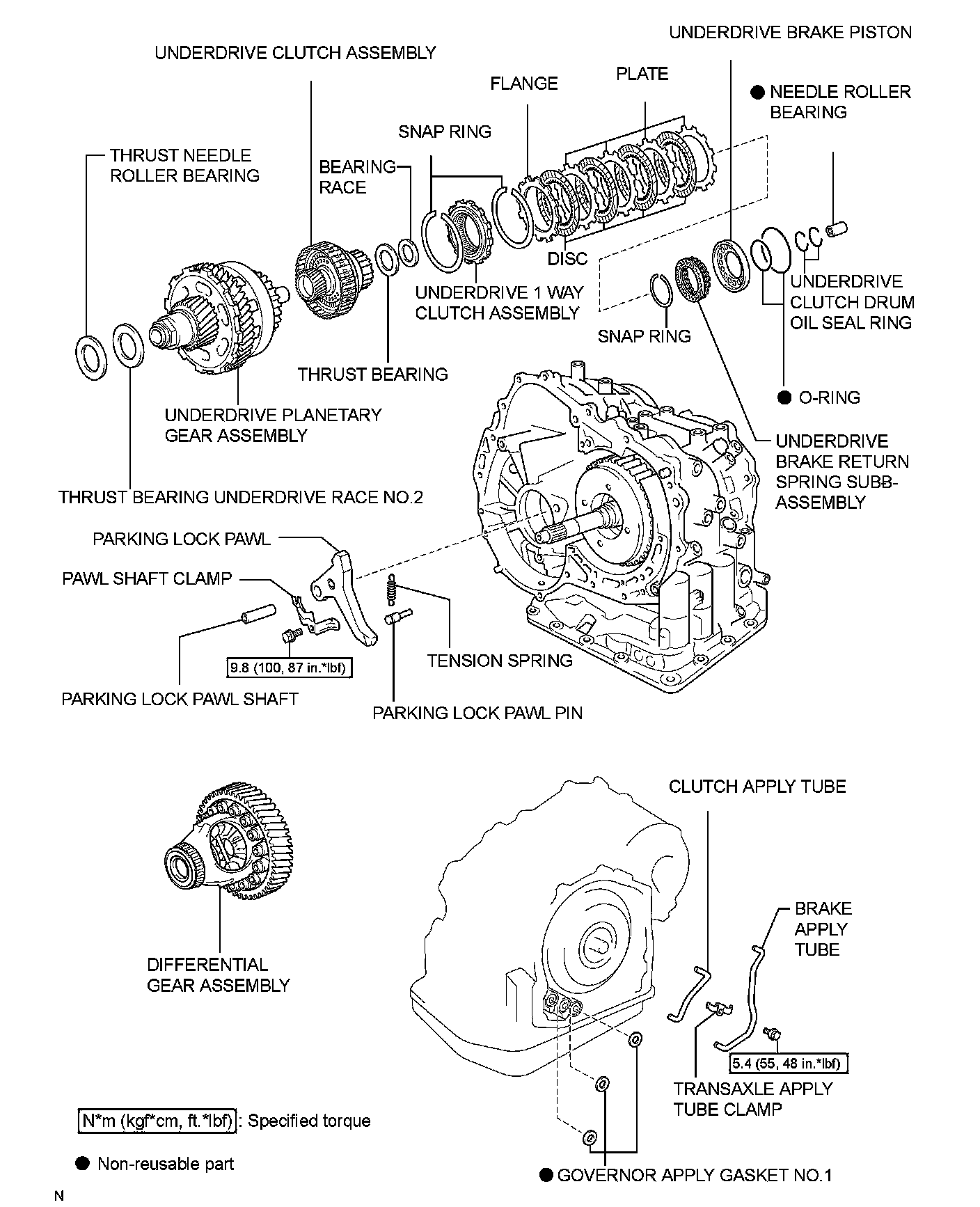 UNDERDRIVE BRAKE PISTON

UNDERDRIVE CLUTCH ASSEMBLY

FLANGE

PLATE

● NEEDLE ROLLER BEARING

SNAP RING

THRUST NEEDLE ROLLER BEARING

BEARING RACE

DISC

UNDERDRIVE 1 WAY CLUTCH ASSEMBLY

UNDERDRIVE CLUTCH DRUM OIL SEAL RING

SNAP RING

THRUST BEARING

● O-RING

UNDERDRIVE PLANETARY GEAR ASSEMBLY

UNDERDRIVE BRAKE RETURN SPRING SUBB-ASSEMBLY

THRUST BEARING UNDERDRIVE RACE NO.2

PARKING LOCK PAWL

PAWL SHAFT CLAMP

9.8 (100, 87 in.*lbf)

TENSION SPRING

PARKING LOCK PAWL SHAFT

PARKING LOCK PAWL PIN

CLUTCH APPLY TUBE

BRAKE APPLY TUBE

DIFFERENTIAL GEAR ASSEMBLY

5.4 (55, 48 in.*lbf)

TRANSAXLE APPLY TUBE CLAMP

N*m (kgf*cm, ft.*lbf) : Specified torque

● Non-reusable part

● GOVERNOR APPLY GASKET NO.1

N