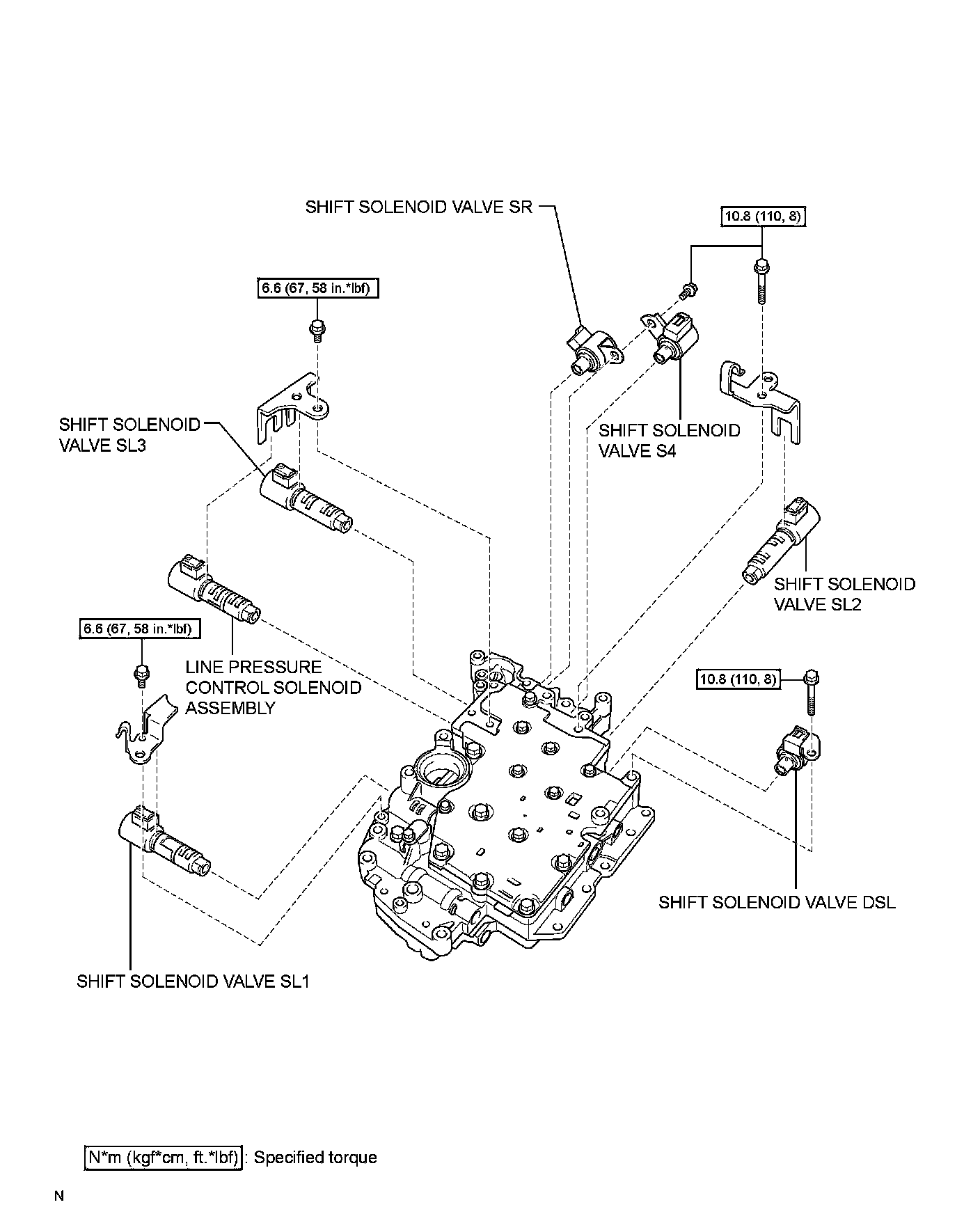 SHIFT SOLENOID VALVE SR

10.8 (110, 8)

6.6 (67, 58 in.*lbf)

SHIFT SOLENOID VALVE SL3

SHIFT SOLENOID VALVE S4

SHIFT SOLENOID VALVE SL2

6.6 (67, 58 in.*lbf)

LINE PRESSURE CONTROL SOLENOID ASSEMBLY

10.8 (110, 8)

SHIFT SOLENOID VALVE DSL

SHIFT SOLENOID VALVE SL1

N*m (kgf*cm, ft.*lbf) : Specified torque

N