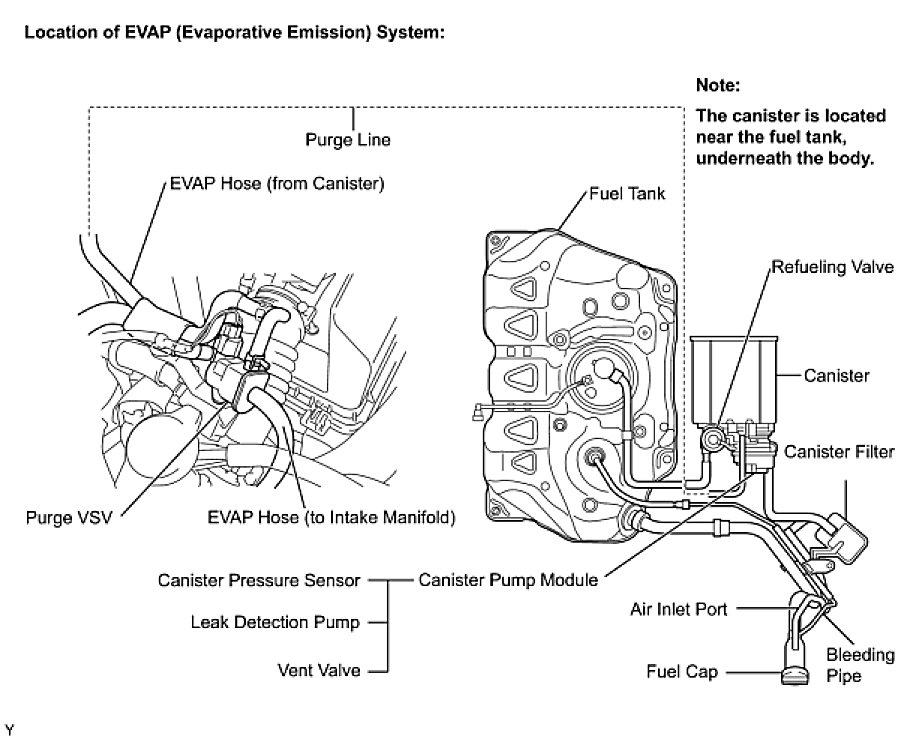 Location of EVAP (Evaporative Emission) System:

Note:
The canister is located near the fuel tank, underneath the body.

Purge Line

EVAP Hose (from Canister)

Fuel Tank

Refueling Valve

Canister

Canister Filter

Purge VSV

EVAP Hose (to Intake Manifold)

Canister Pressure Sensor

Canister Pump Module

Leak Detection Pump

Vent Valve

Air Inlet Port

Bleeding Pipe

Fuel Cap

Y