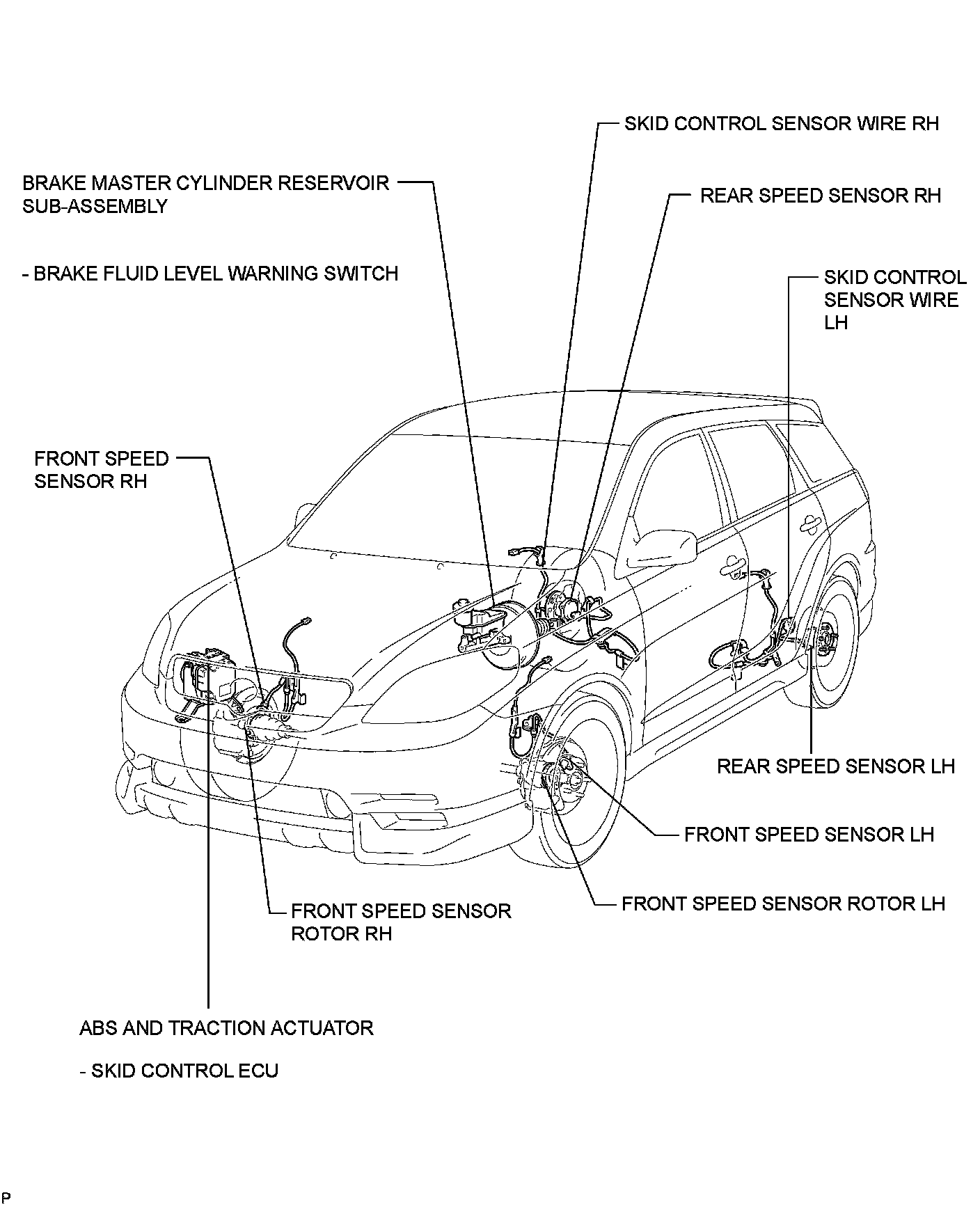 SKID CONTROL SENSOR WIRE RH

BRAKE MASTER CYLINDER RESERVOIR SUB-ASSEMBLY

- BRAKE FLUID LEVEL WARNING SWITCH

REAR SPEED SENSOR RH

SKID CONTROL SENSOR WIRE LH

FRONT SPEED SENSOR RH

REAR SPEED SENSOR LH

FRONT SPEED SENSOR LH

FRONT SPEED SENSOR ROTOR LH

FRONT SPEED SENSOR ROTOR RH

ABS AND TRACTION ACTUATOR

- SKID CONTROL ECU

P