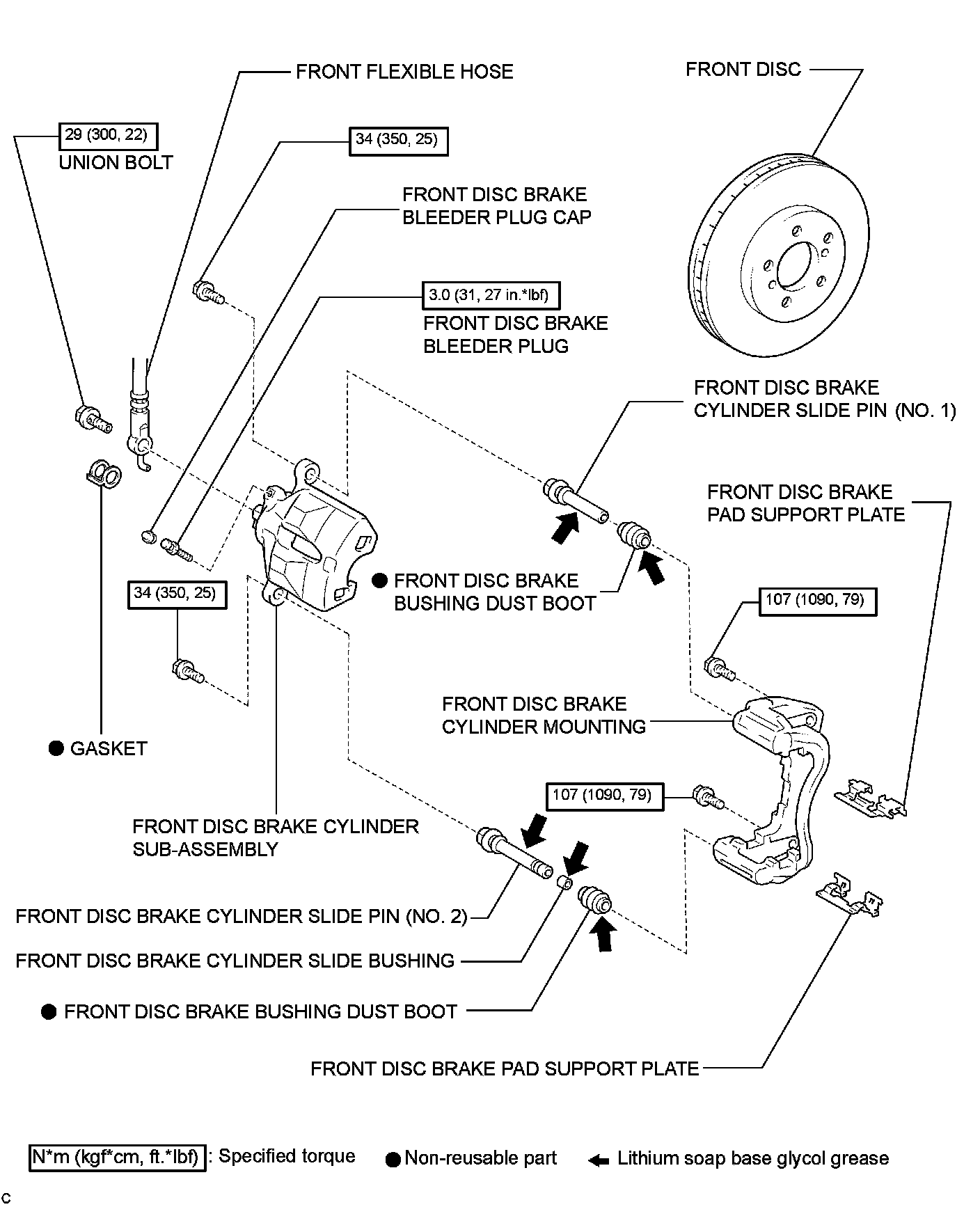 FRONT FLEXIBLE HOSE

FRONT DISC

29 (300, 22)

UNION BOLT

34 (350, 25)

FRONT DISC BRAKE BLEEDER PLUG CAP

3.0 (31, 27 in.*lbf)

FRONT DISC BRAKE BLEEDER PLUG

FRONT DISC BRAKE CYLINDER SLIDE PIN (NO. 1)

FRONT DISC BRAKE PAD SUPPORT PLATE

● FRONT DISC BRAKE BUSHING DUST BOOT

34 (350, 25)

107 (1090, 79)

FRONT DISC BRAKE CYLINDER MOUNTING

● GASKET

107 (1090, 79)

FRONT DISC BRAKE CYLINDER SUB-ASSEMBLY

FRONT DISC BRAKE CYLINDER SLIDE PIN (NO. 2)

FRONT DISC BRAKE CYLINDER SLIDE BUSHING

● FRONT DISC BRAKE BUSHING DUST BOOT

FRONT DISC BRAKE PAD SUPPORT PLATE

N*m (kgf*cm, ft.*lbf) : Specified torque ● Non-reusable part ← Lithium soap base glycol grease

C