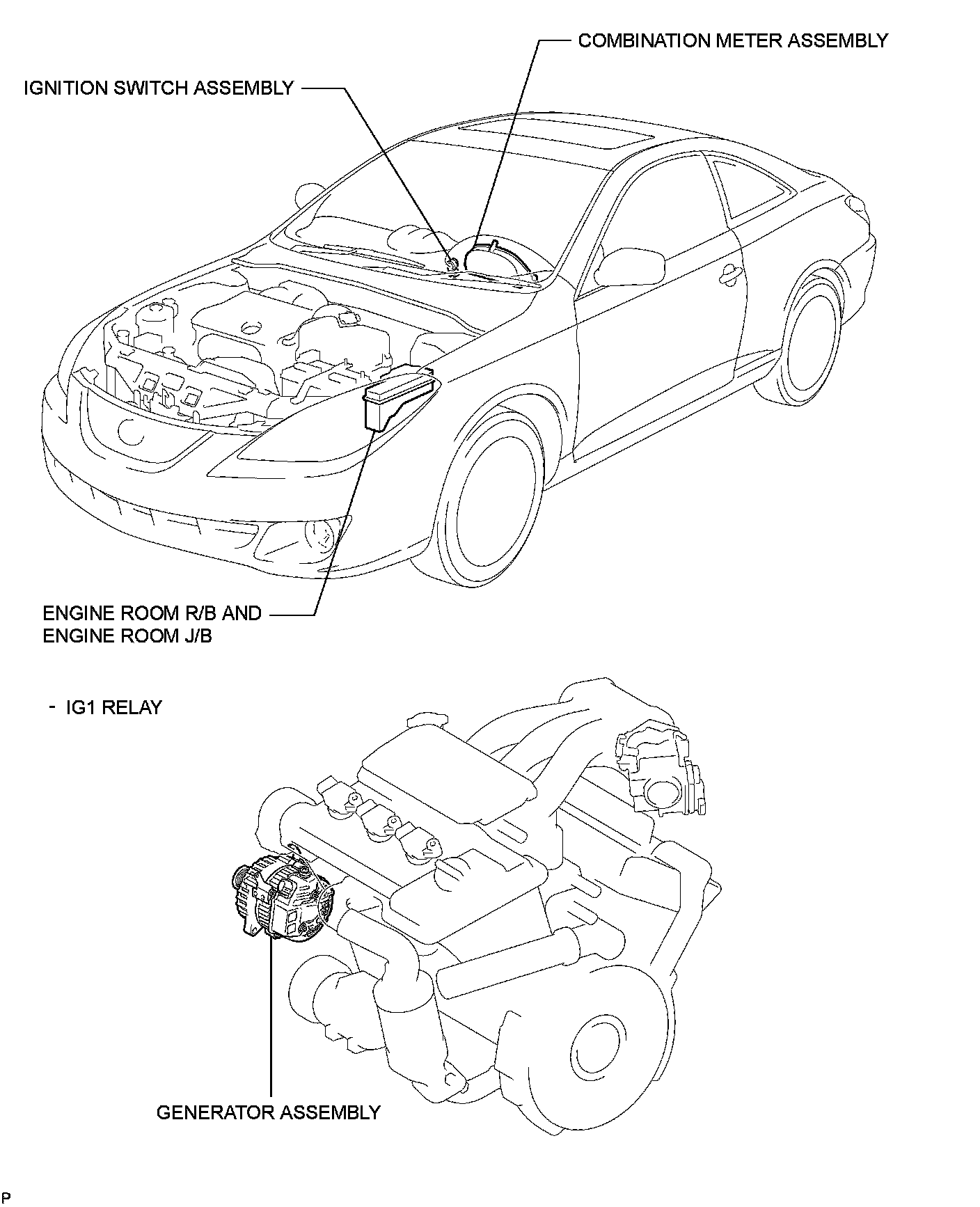 COMBINATION METER ASSEMBLY

IGNITION SWITCH ASSEMBLY

ENGINE ROOM R/B AND ENGINE ROOM J/B

- IG1 RELAY

GENERATOR ASSEMBLY

P