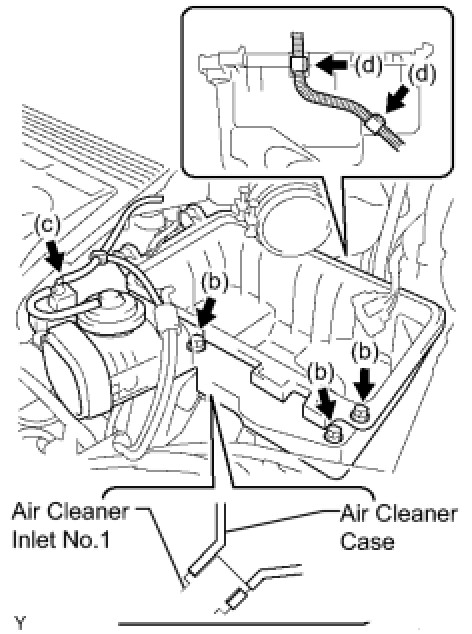 (d)
(d)
(c)
(b)
(b)
(b)
Air Cleaner Inlet No.1
Air Cleaner Case
Y