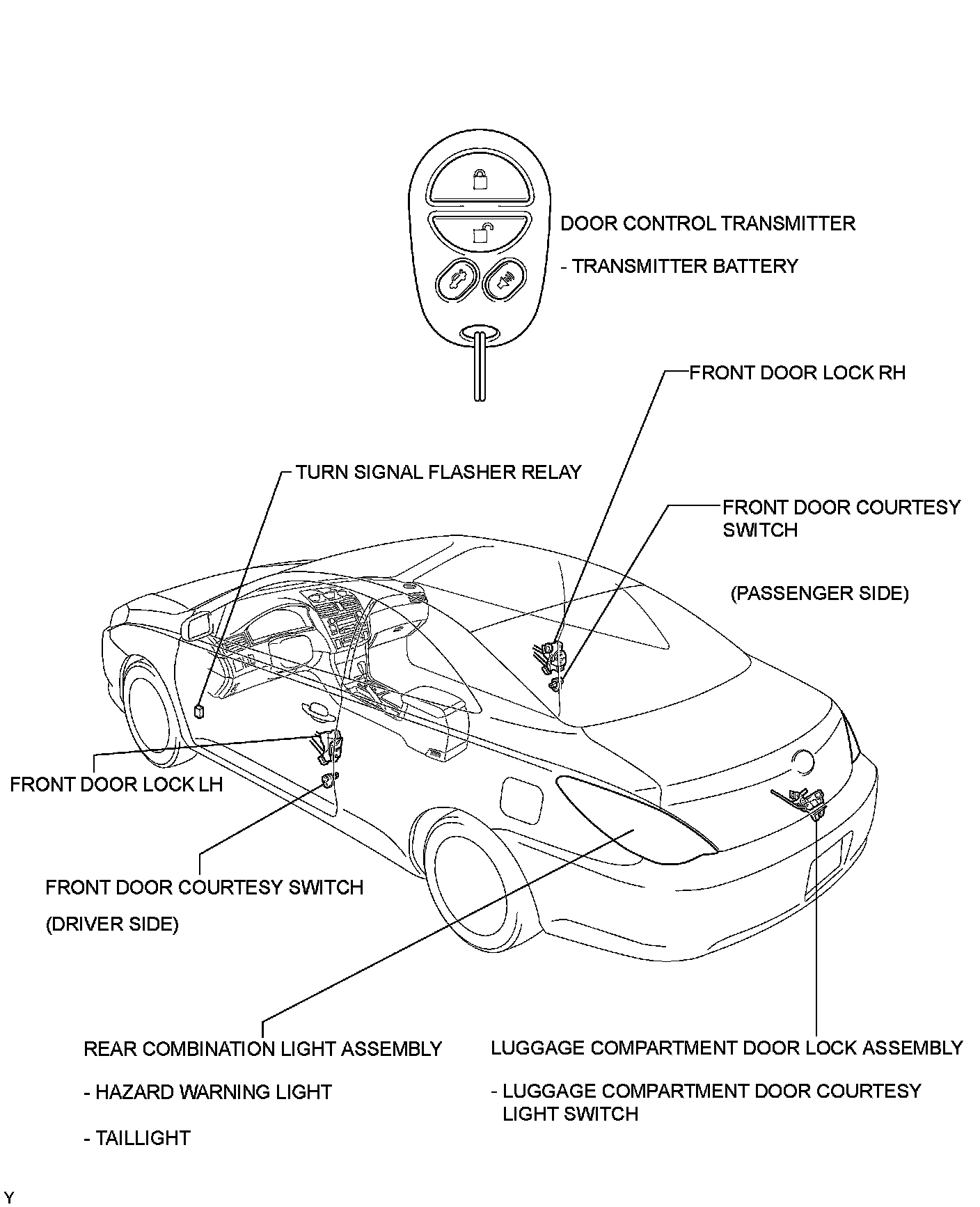 DOOR CONTROL TRANSMITTER

- TRANSMITTER BATTERY

FRONT DOOR LOCK RH

TURN SIGNAL FLASHER RELAY

FRONT DOOR COURTESY SWITCH

(PASSENGER SIDE)

FRONT DOOR LOCK LH

FRONT DOOR COURTESY SWITCH

(DRIVER SIDE)

REAR COMBINATION LIGHT ASSEMBLY

- HAZARD WARNING LIGHT

- TAILLIGHT

LUGGAGE COMPARTMENT DOOR LOCK ASSEMBLY

- LUGGAGE COMPARTMENT DOOR COURTESY LIGHT SWITCH

Y