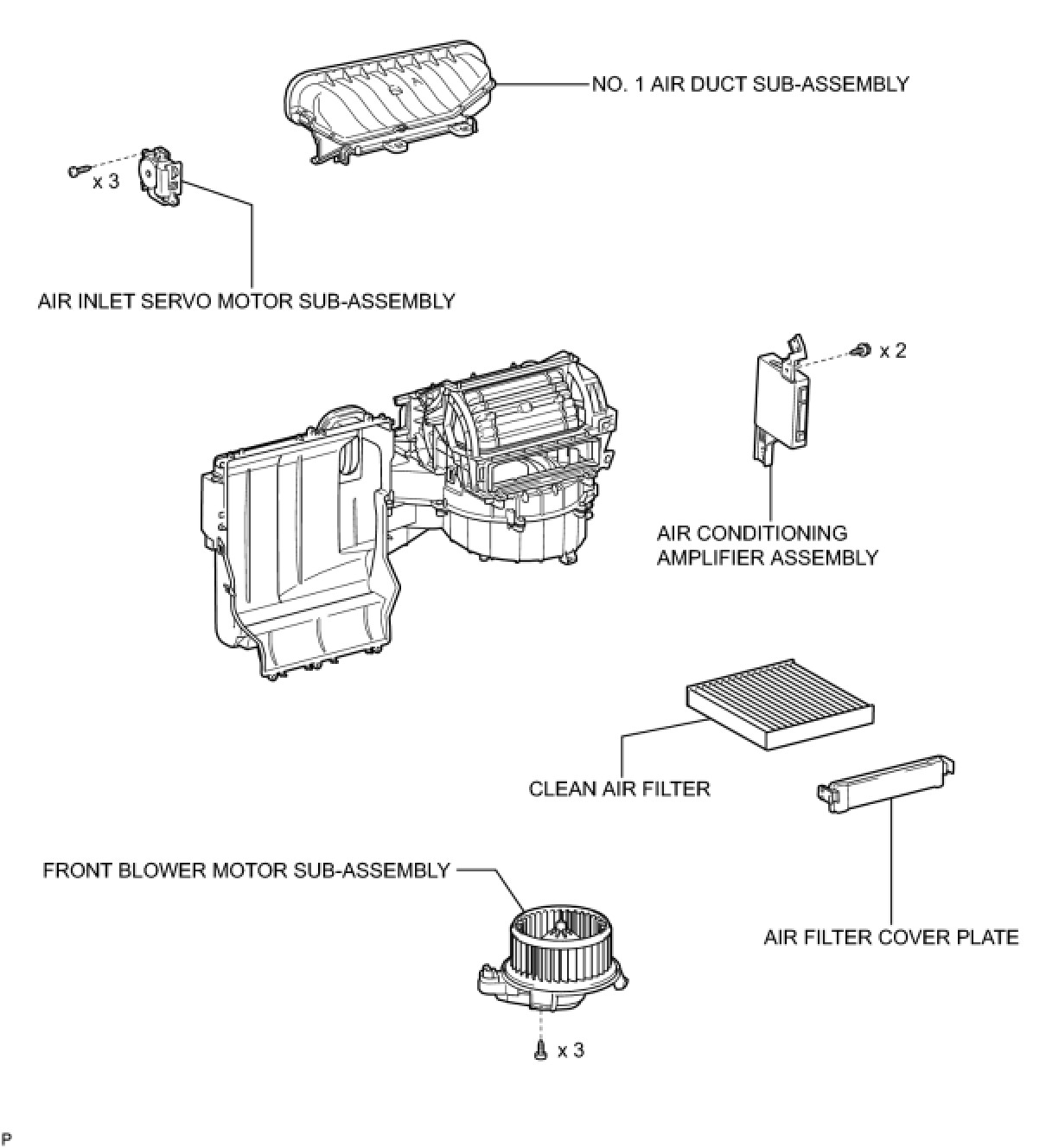 NO. 1 AIR DUCT SUB-ASSEMBLY

x 3

AIR INLET SERVO MOTOR SUB-ASSEMBLY

x 2

AIR CONDITIONING AMPLIFIER ASSEMBLY

CLEAN AIR FILTER

FRONT BLOWER MOTOR SUB-ASSEMBLY

AIR FILTER COVER PLATE

x 3

P