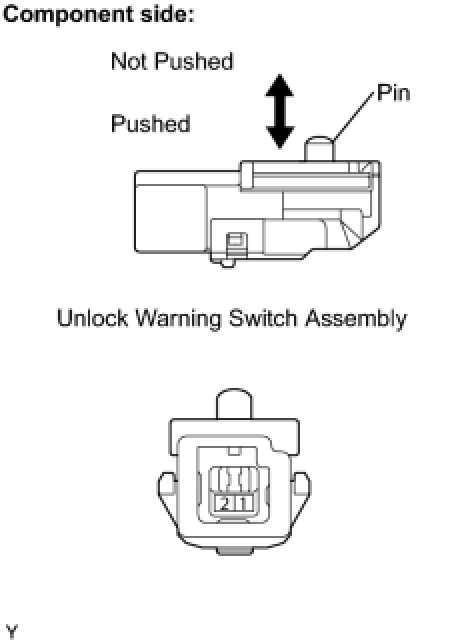 Component side:

Not Pushed

Pushed

Pin

Unlock Warning Switch Assembly

2 1

Y