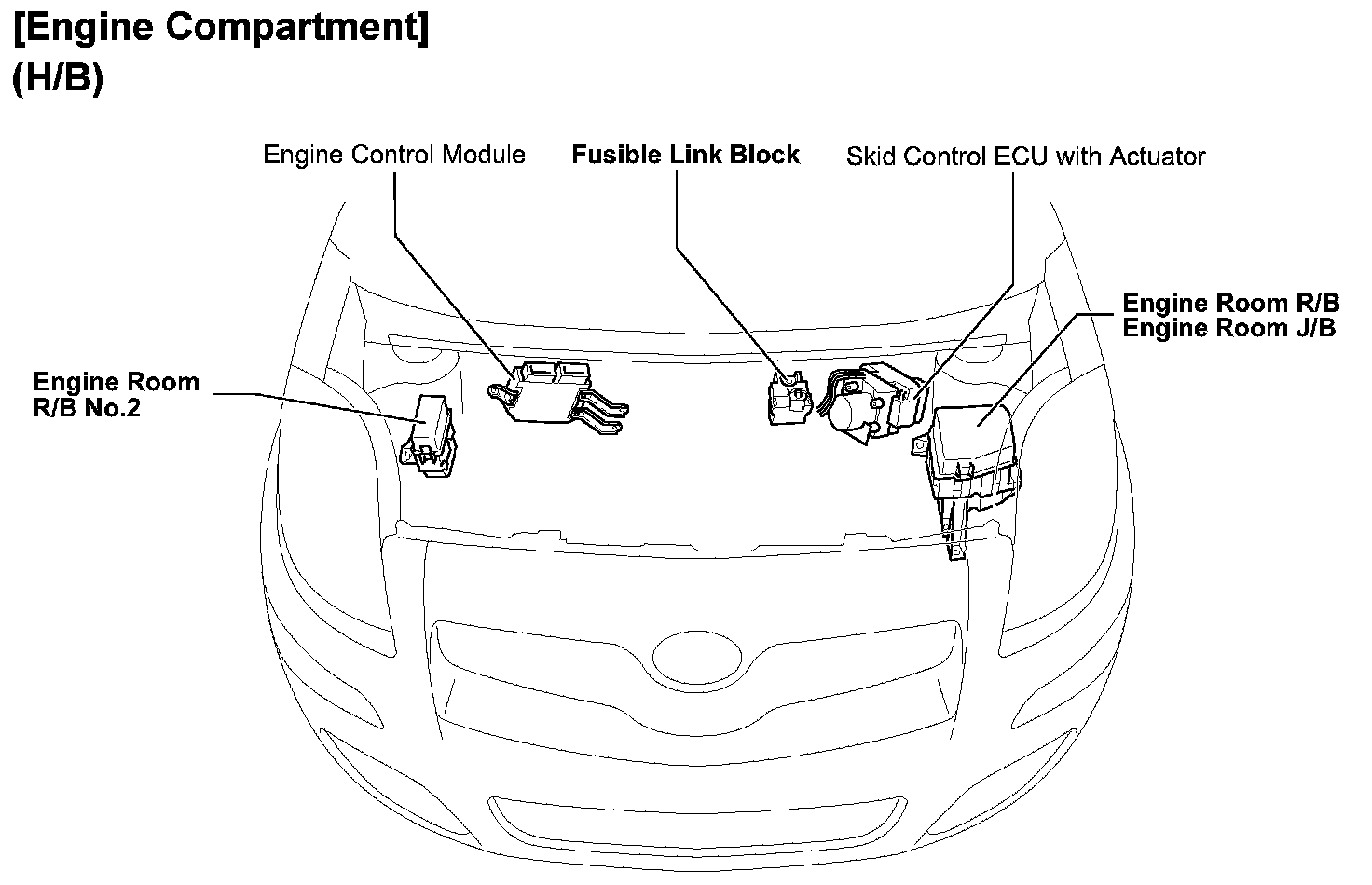 [Engine Compartment]
(H/B)

Engine Control Module

Fusible Link Block

Skid Control ECU with Actuator

Engine Room R/B
Engine Room J/B

Engine Room
R/B No.2