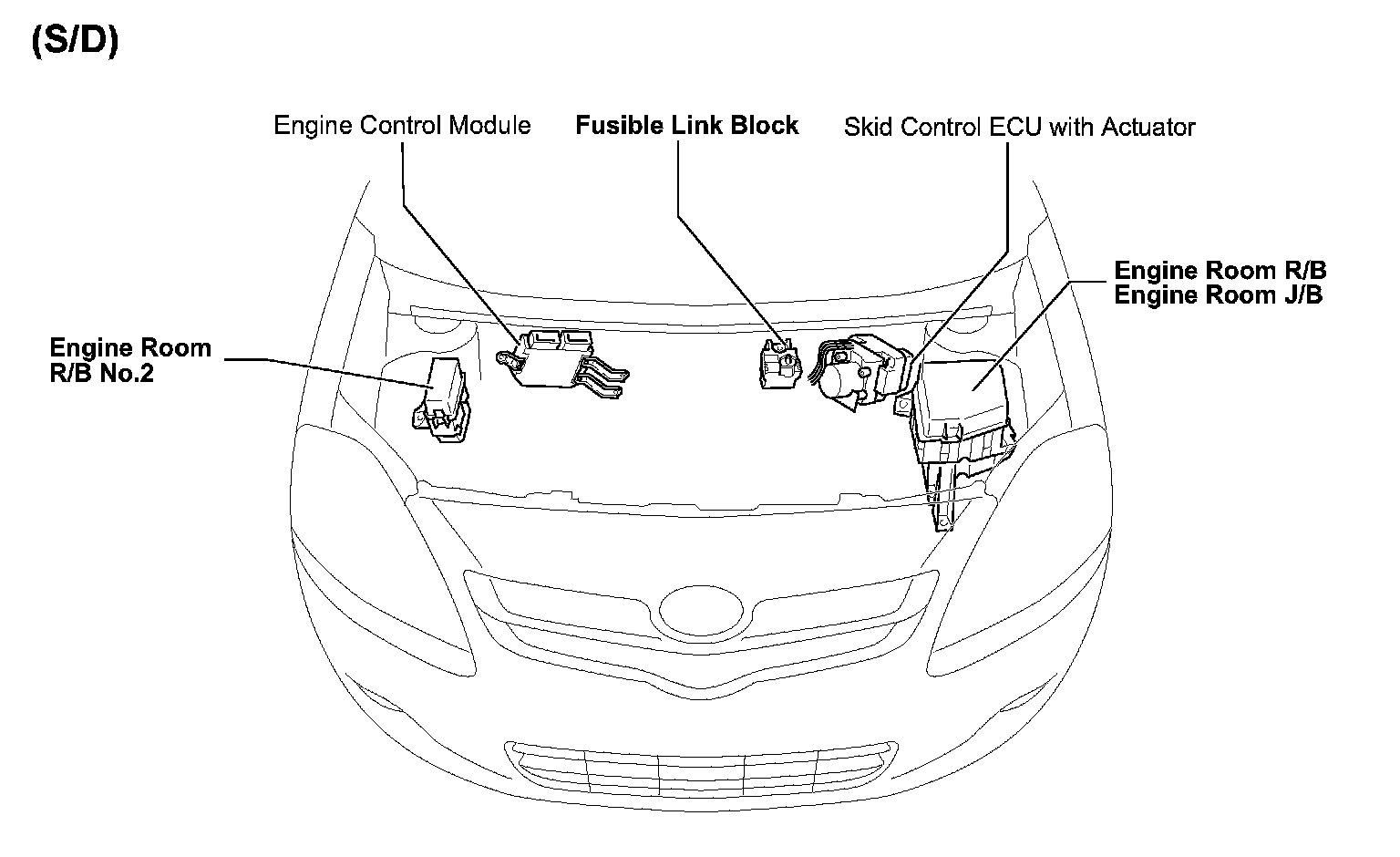 (S/D)

Engine Control Module

Fusible Link Block

Skid Control ECU with Actuator

Engine Room R/B
Engine Room J/B

Engine Room
R/B No.2