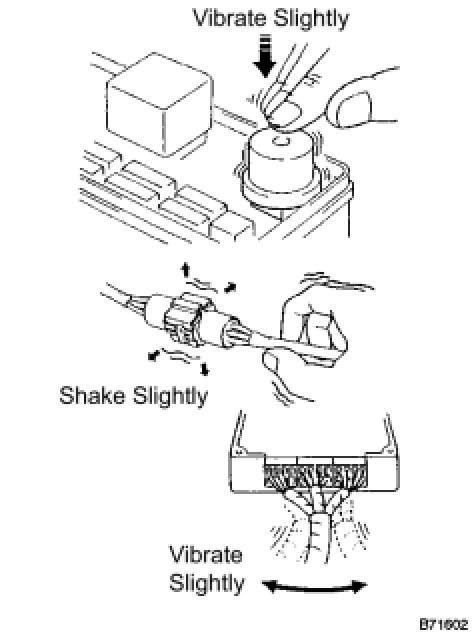 Vibrate Slightly

Shake Slightly

Vibrate Slightly

B71602