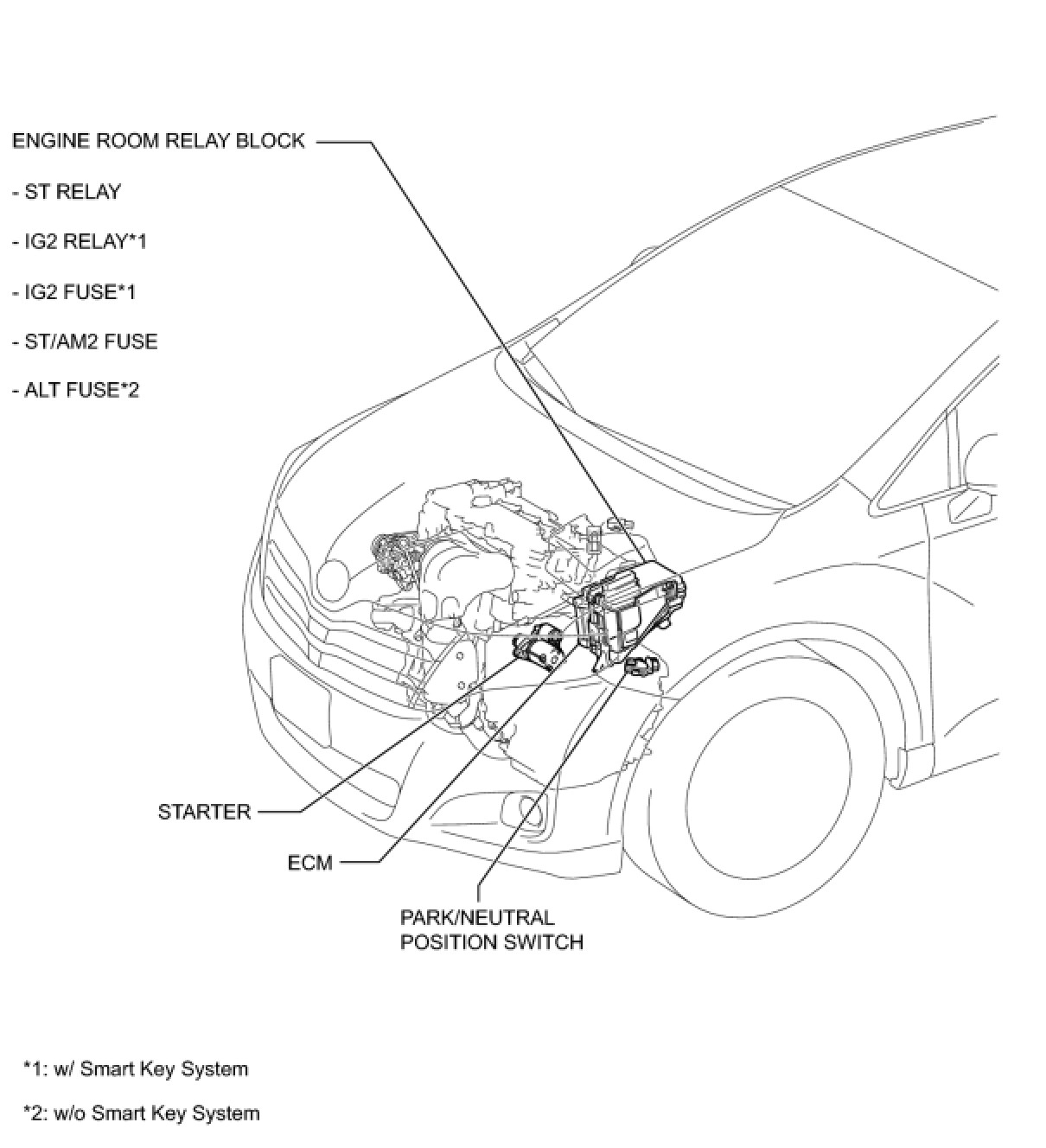 ENGINE ROOM RELAY BLOCK

- ST RELAY

- IG2 RELAY*1

- IG2 FUSE*1

- ST/AM2 FUSE

- ALT FUSE*2

STARTER

ECM

PARK/NEUTRAL POSITION SWITCH

*1: w/ Smart Key System

*2: w/o Smart Key System