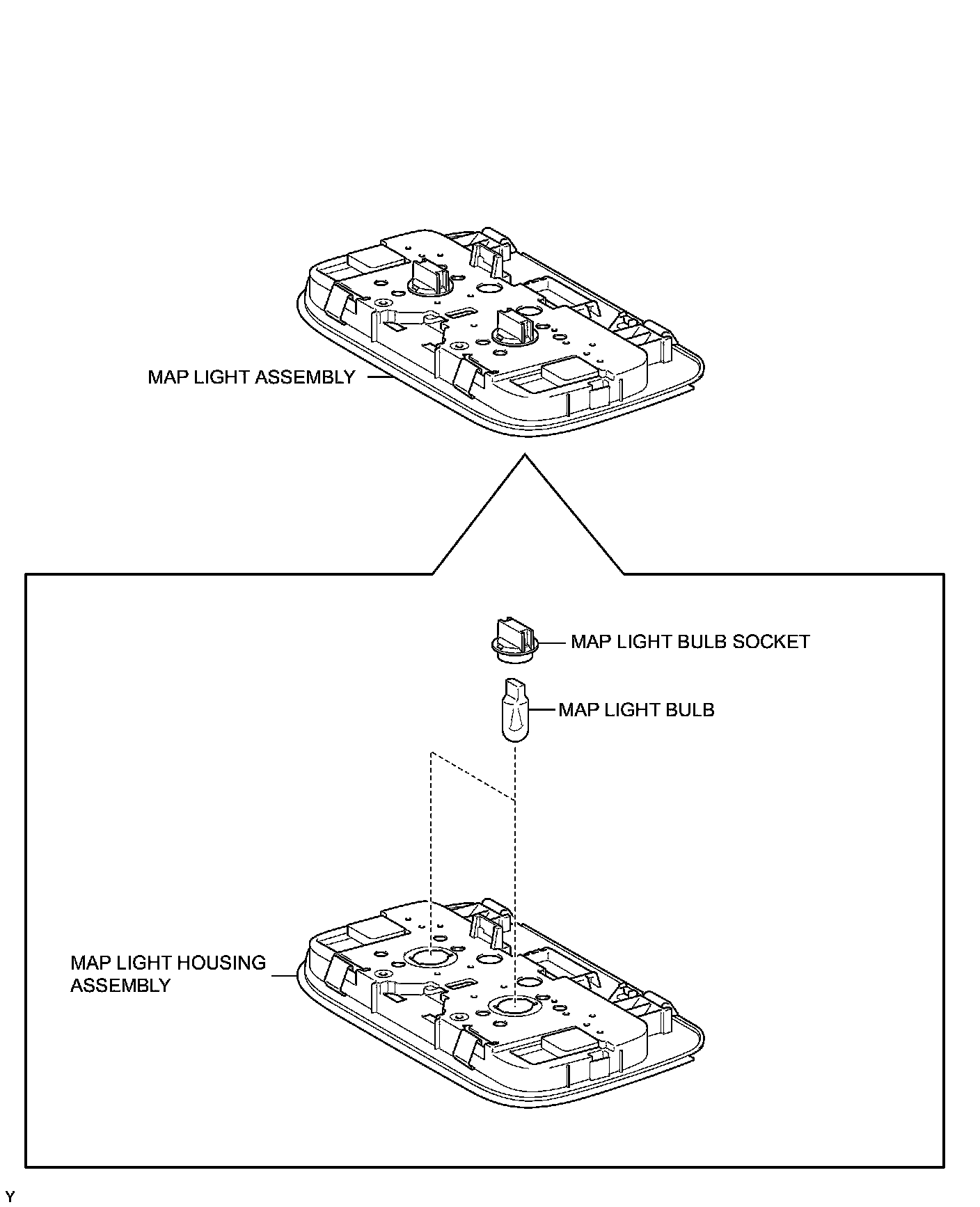 MAP LIGHT ASSEMBLY

MAP LIGHT BULB SOCKET

MAP LIGHT BULB

MAP LIGHT HOUSING ASSEMBLY

Y