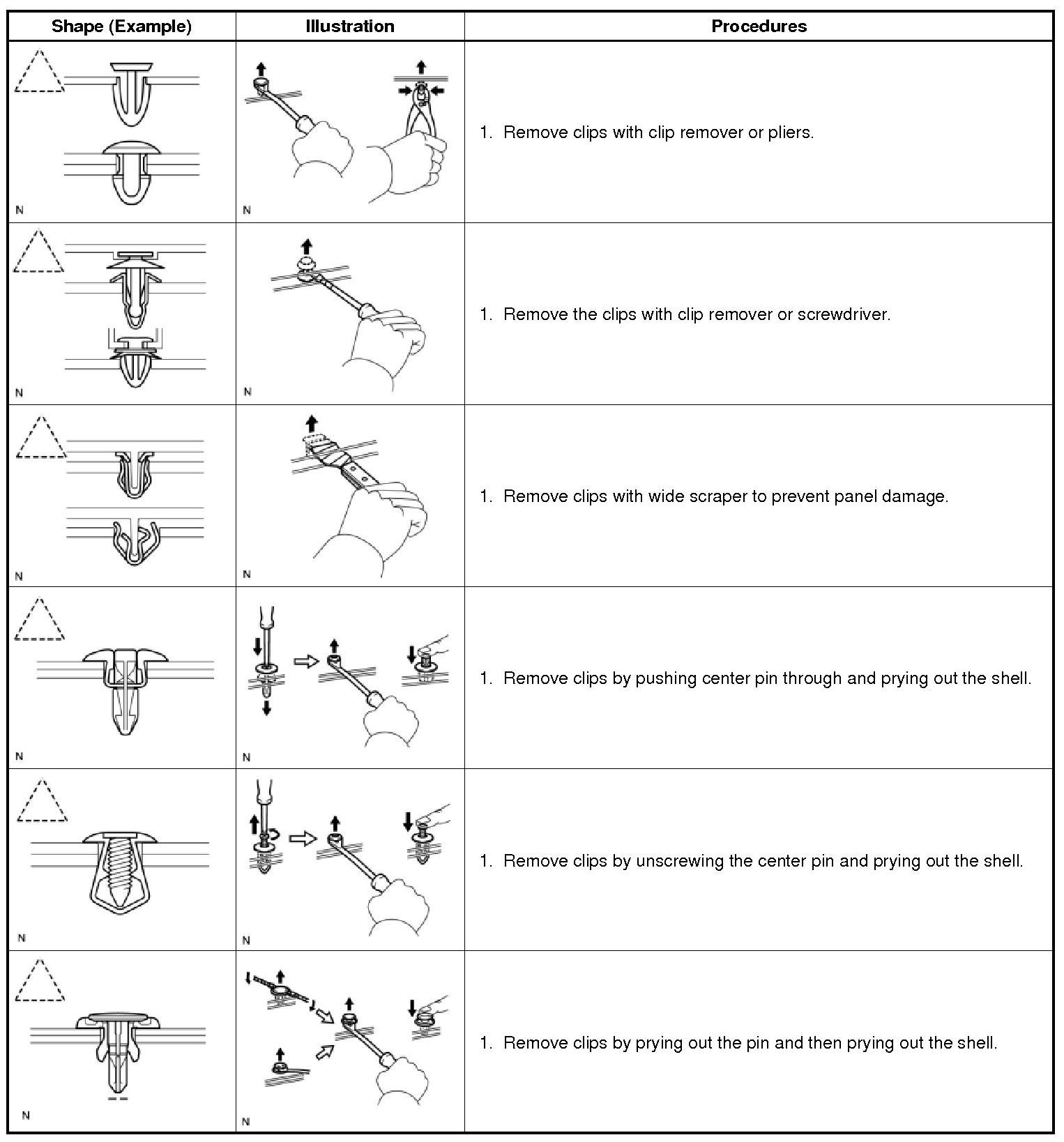 | Shape (Example) | Illustration | Procedures |
|---|---|---|
| N | N | 1. Remove clips with clip remover or pliers. |
| N | N | 1. Remove the clips with clip remover or screwdriver. |
| N | N | 1. Remove clips with wide scraper to prevent panel damage. |
| N | N | 1. Remove clips by pushing center pin through and prying out the shell. |
| N | N | 1. Remove clips by unscrewing the center pin and prying out the shell. |
| N | N | 1. Remove clips by prying out the pin and then prying out the shell. |