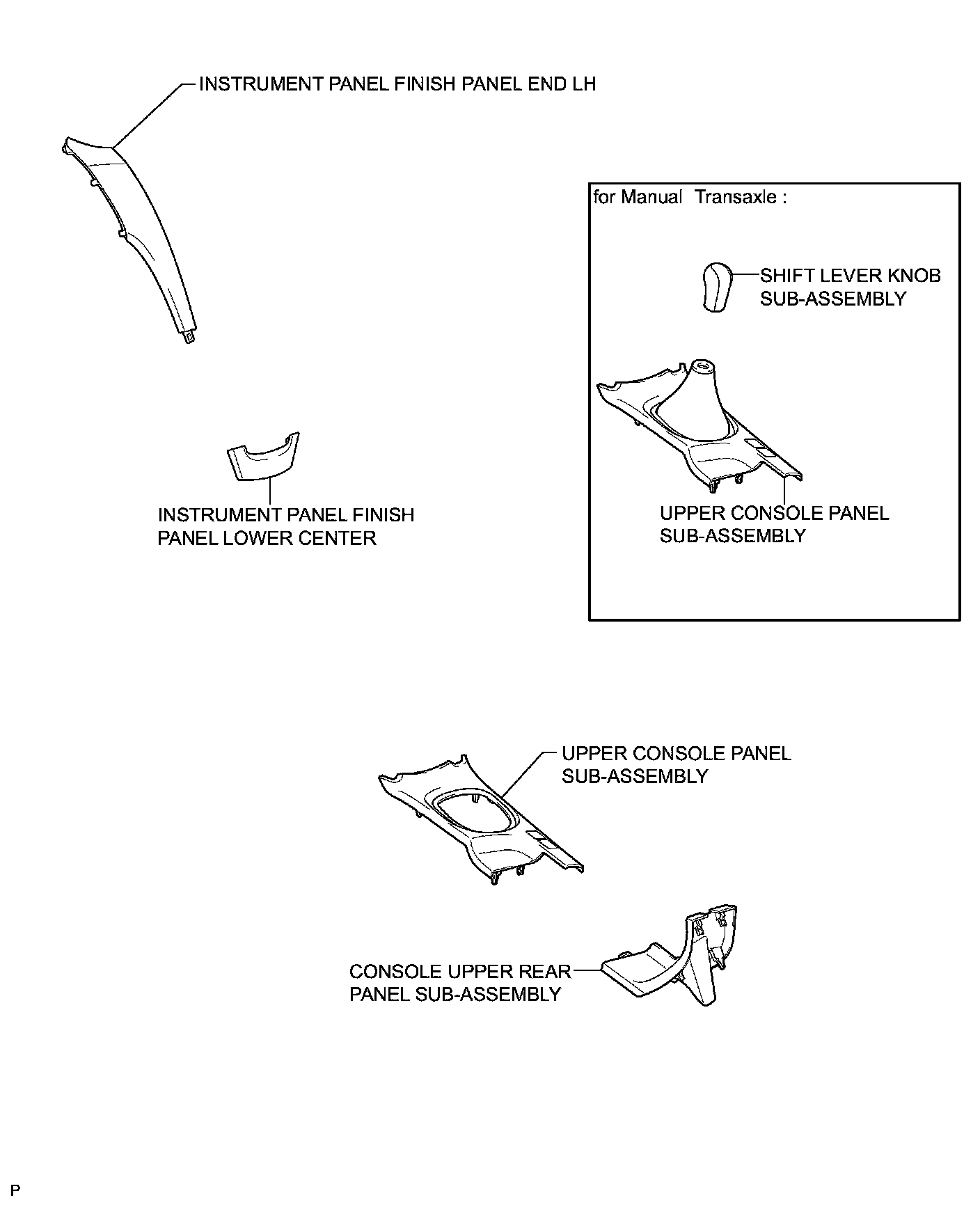 INSTRUMENT PANEL FINISH PANEL END LH

for Manual Transaxle :

SHIFT LEVER KNOB SUB-ASSEMBLY

UPPER CONSOLE PANEL SUB-ASSEMBLY

INSTRUMENT PANEL FINISH PANEL LOWER CENTER

UPPER CONSOLE PANEL SUB-ASSEMBLY

CONSOLE UPPER REAR PANEL SUB-ASSEMBLY

P