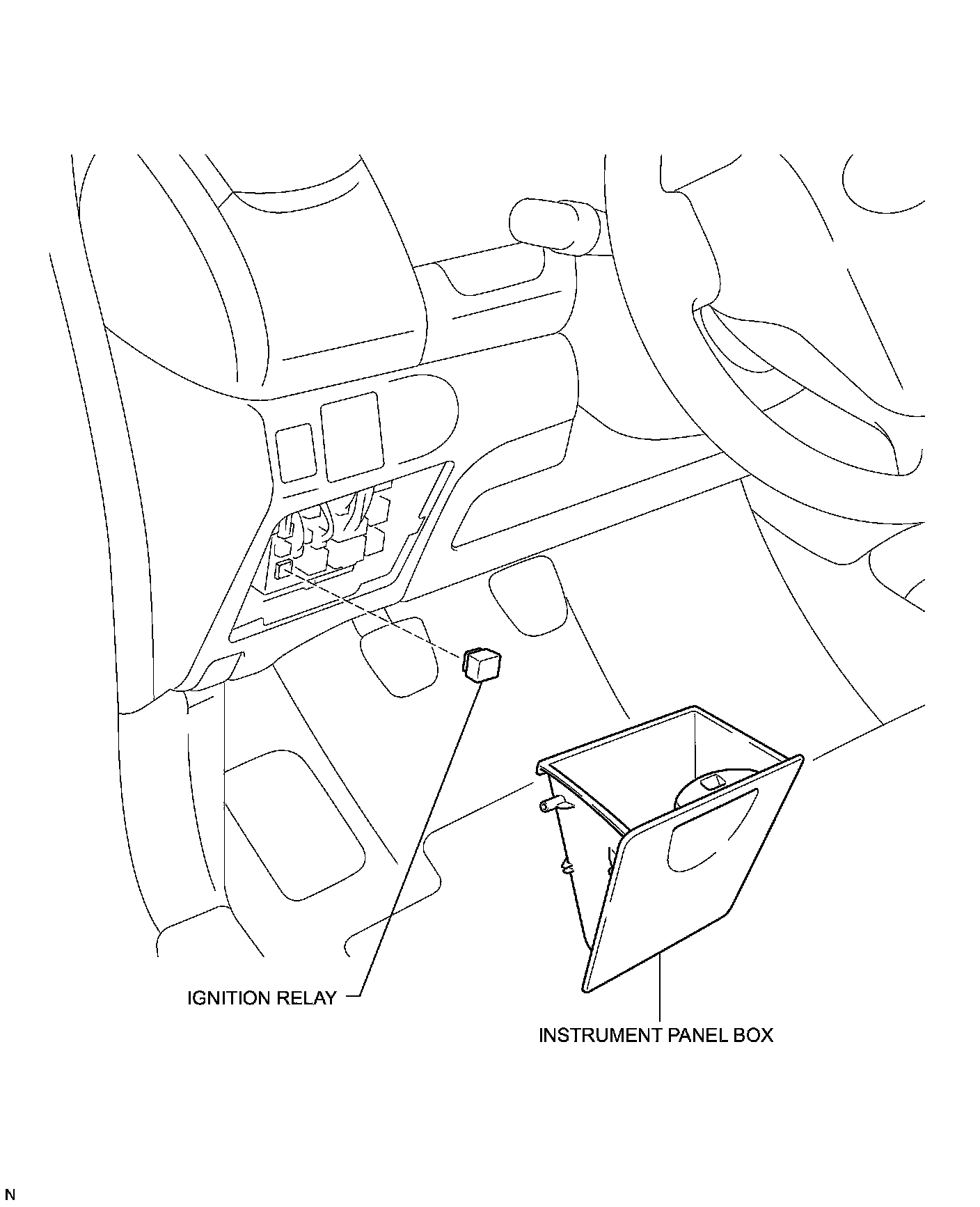 IGNITION RELAY

INSTRUMENT PANEL BOX

N