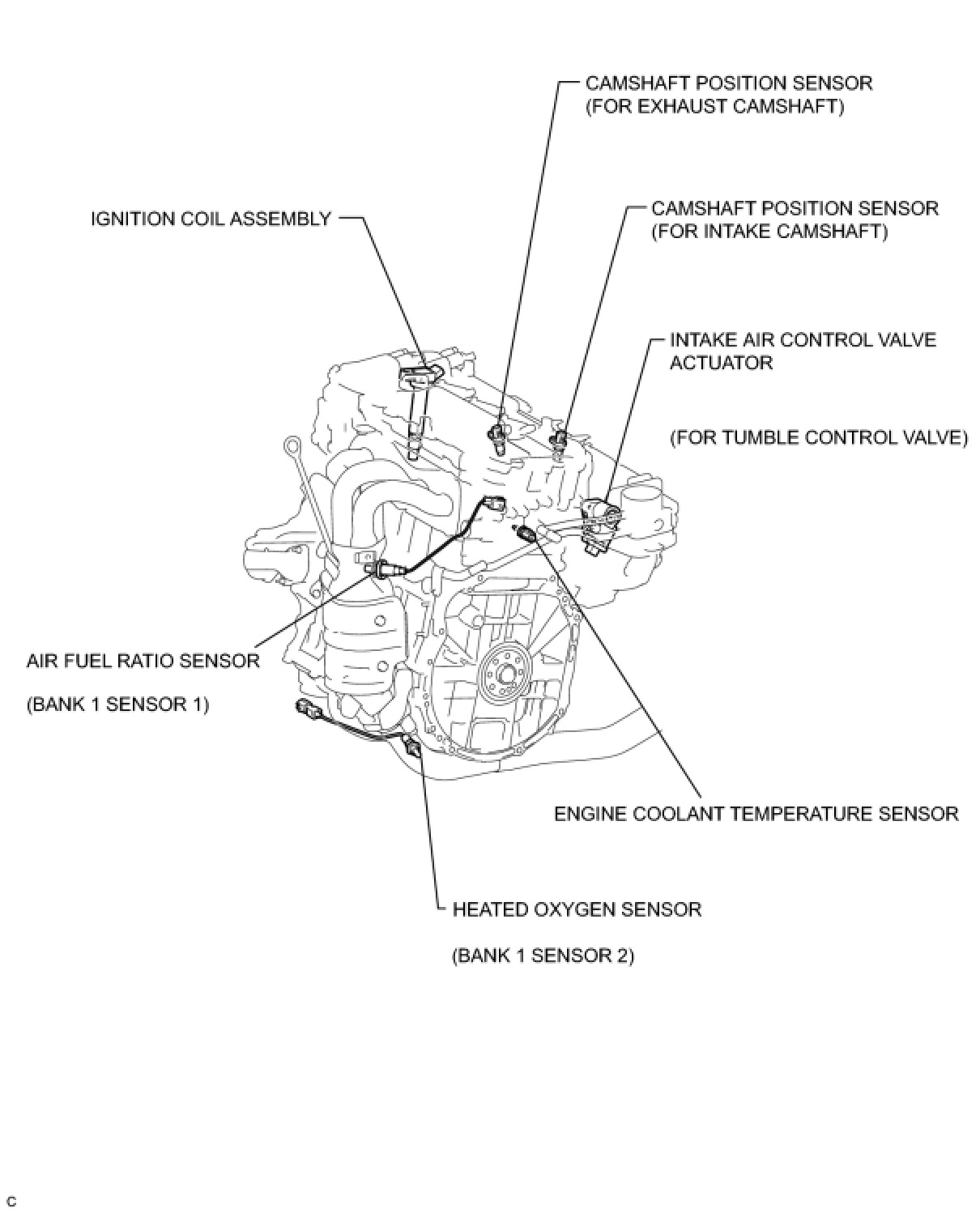 CAMSHAFT POSITION SENSOR
(FOR EXHAUST CAMSHAFT)

IGNITION COIL ASSEMBLY

CAMSHAFT POSITION SENSOR
(FOR INTAKE CAMSHAFT)

INTAKE AIR CONTROL VALVE
ACTUATOR

(FOR TUMBLE CONTROL VALVE)

AIR FUEL RATIO SENSOR

(BANK 1 SENSOR 1)

ENGINE COOLANT TEMPERATURE SENSOR

HEATED OXYGEN SENSOR

(BANK 1 SENSOR 2)

C