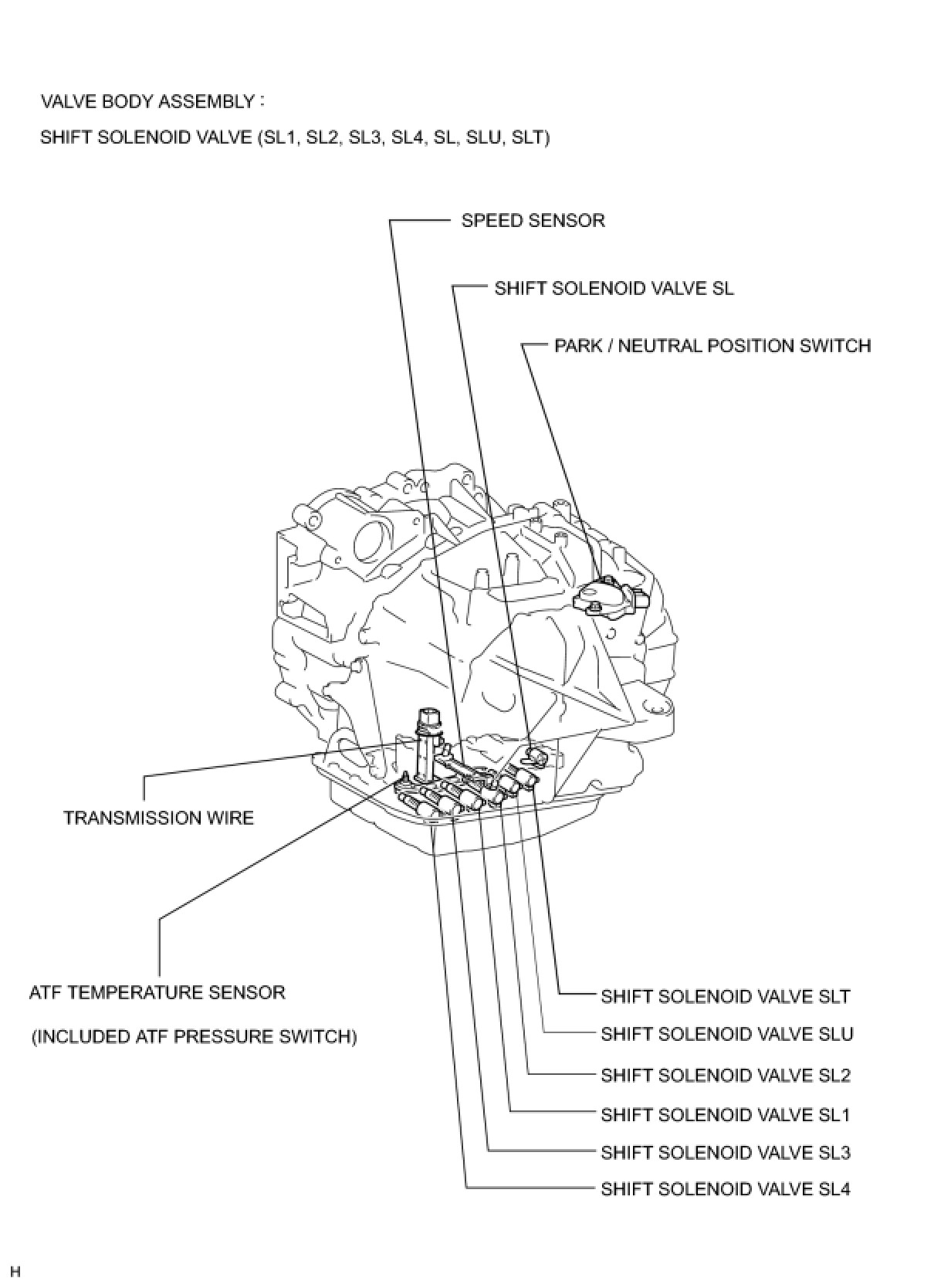 VALVE BODY ASSEMBLY :

SHIFT SOLENOID VALVE (SL1, SL2, SL3, SL4, SL, SLU, SLT)

SPEED SENSOR

SHIFT SOLENOID VALVE SL

PARK / NEUTRAL POSITION SWITCH

TRANSMISSION WIRE

ATF TEMPERATURE SENSOR

(INCLUDED ATF PRESSURE SWITCH)

SHIFT SOLENOID VALVE SLT

SHIFT SOLENOID VALVE SLU

SHIFT SOLENOID VALVE SL2

SHIFT SOLENOID VALVE SL1

SHIFT SOLENOID VALVE SL3

SHIFT SOLENOID VALVE SL4

H