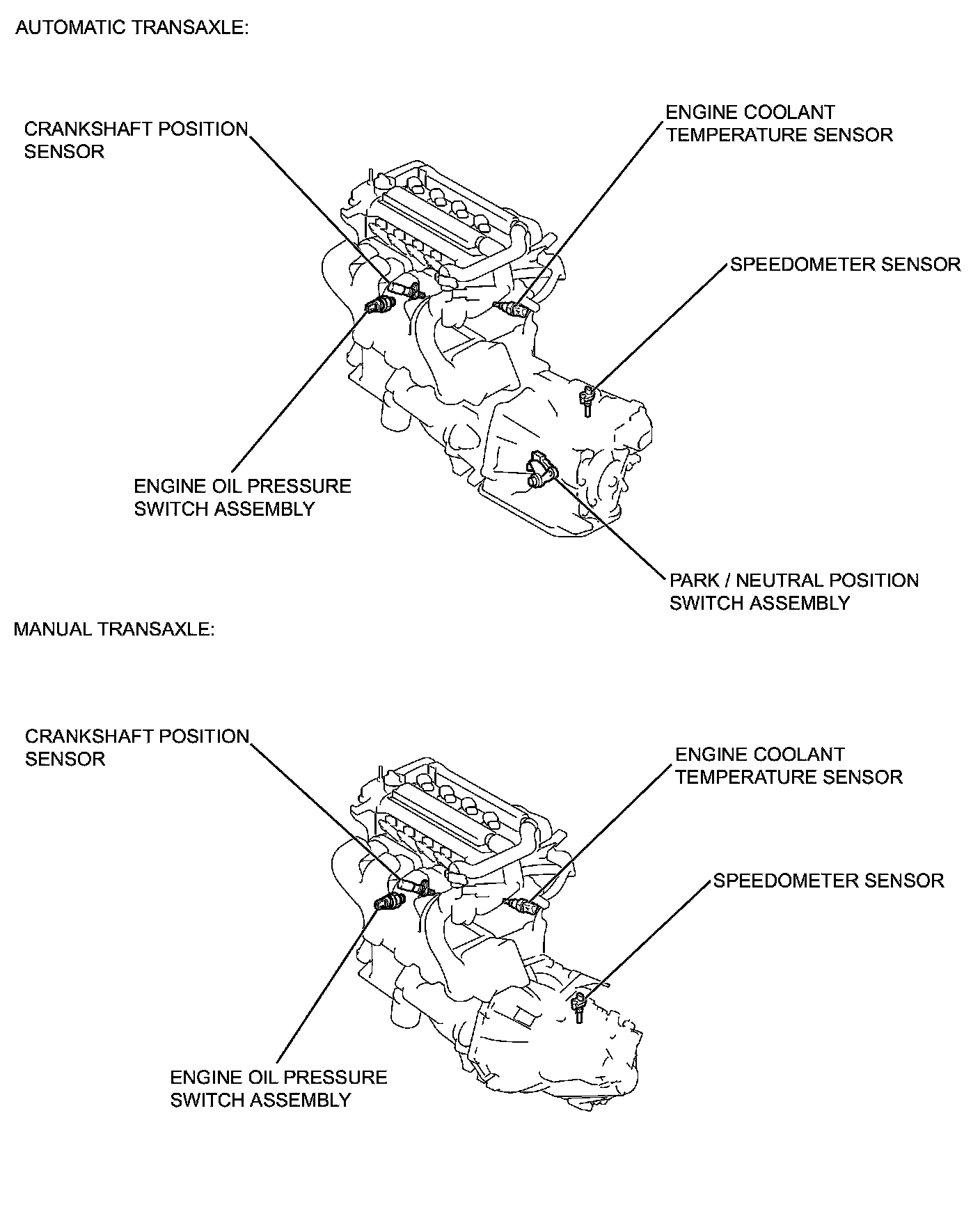 AUTOMATIC TRANSAXLE:

CRANKSHAFT POSITION SENSOR

ENGINE COOLANT TEMPERATURE SENSOR

SPEEDOMETER SENSOR

ENGINE OIL PRESSURE SWITCH ASSEMBLY

PARK / NEUTRAL POSITION SWITCH ASSEMBLY

MANUAL TRANSAXLE:

CRANKSHAFT POSITION SENSOR

ENGINE COOLANT TEMPERATURE SENSOR

SPEEDOMETER SENSOR

ENGINE OIL PRESSURE SWITCH ASSEMBLY