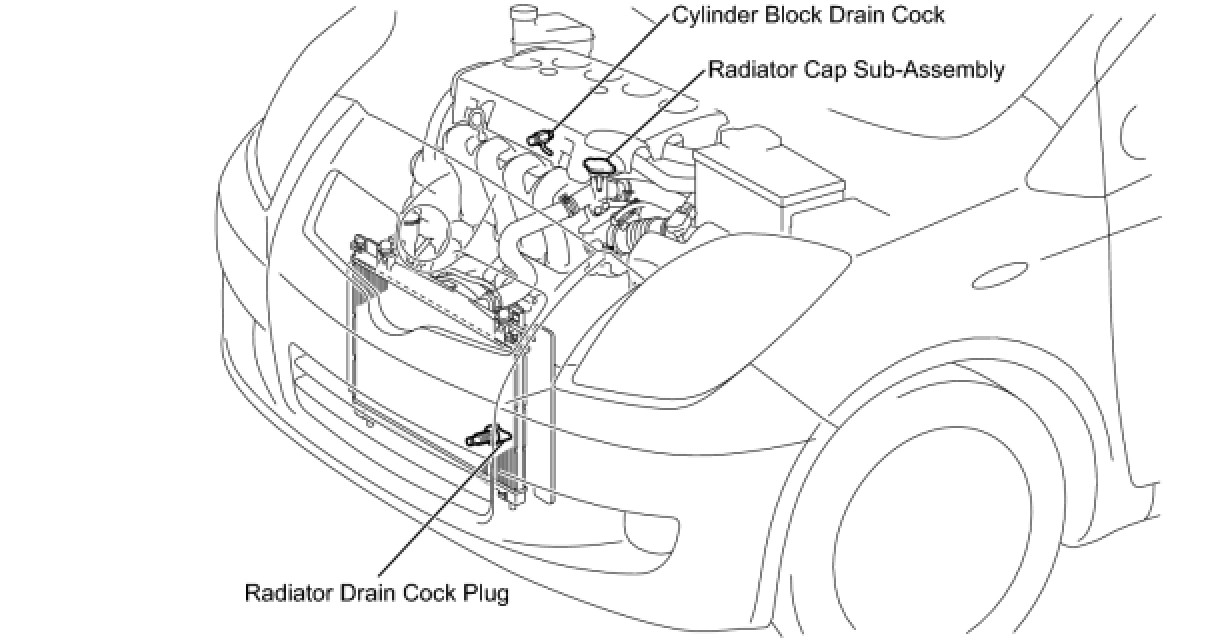 Cylinder Block Drain Cock

Radiator Cap Sub-Assembly

Radiator Drain Cock Plug