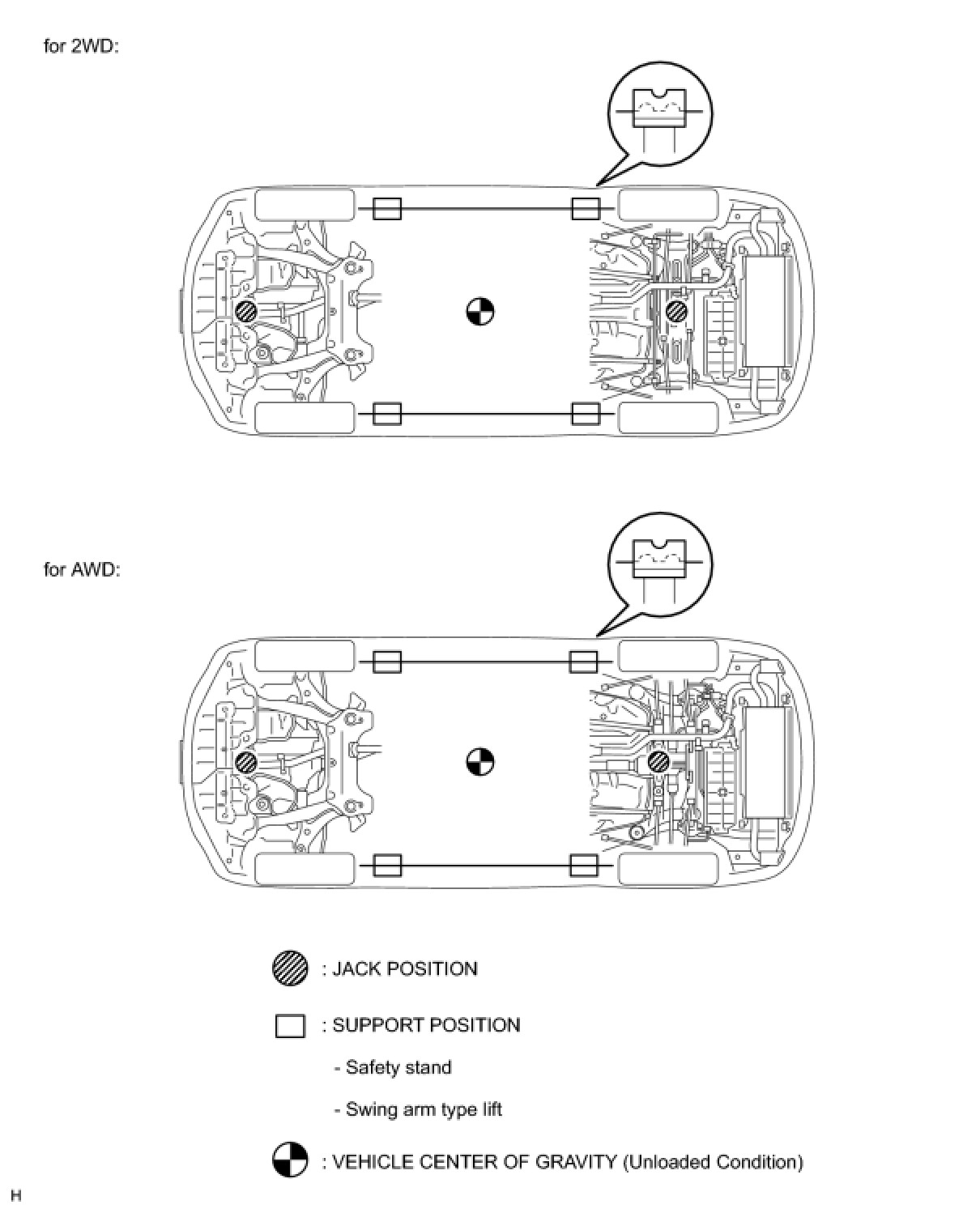 for 2WD:

for AWD:

: JACK POSITION

: SUPPORT POSITION

- Safety stand

- Swing arm type lift

: VEHICLE CENTER OF GRAVITY (Unloaded Condition)

H