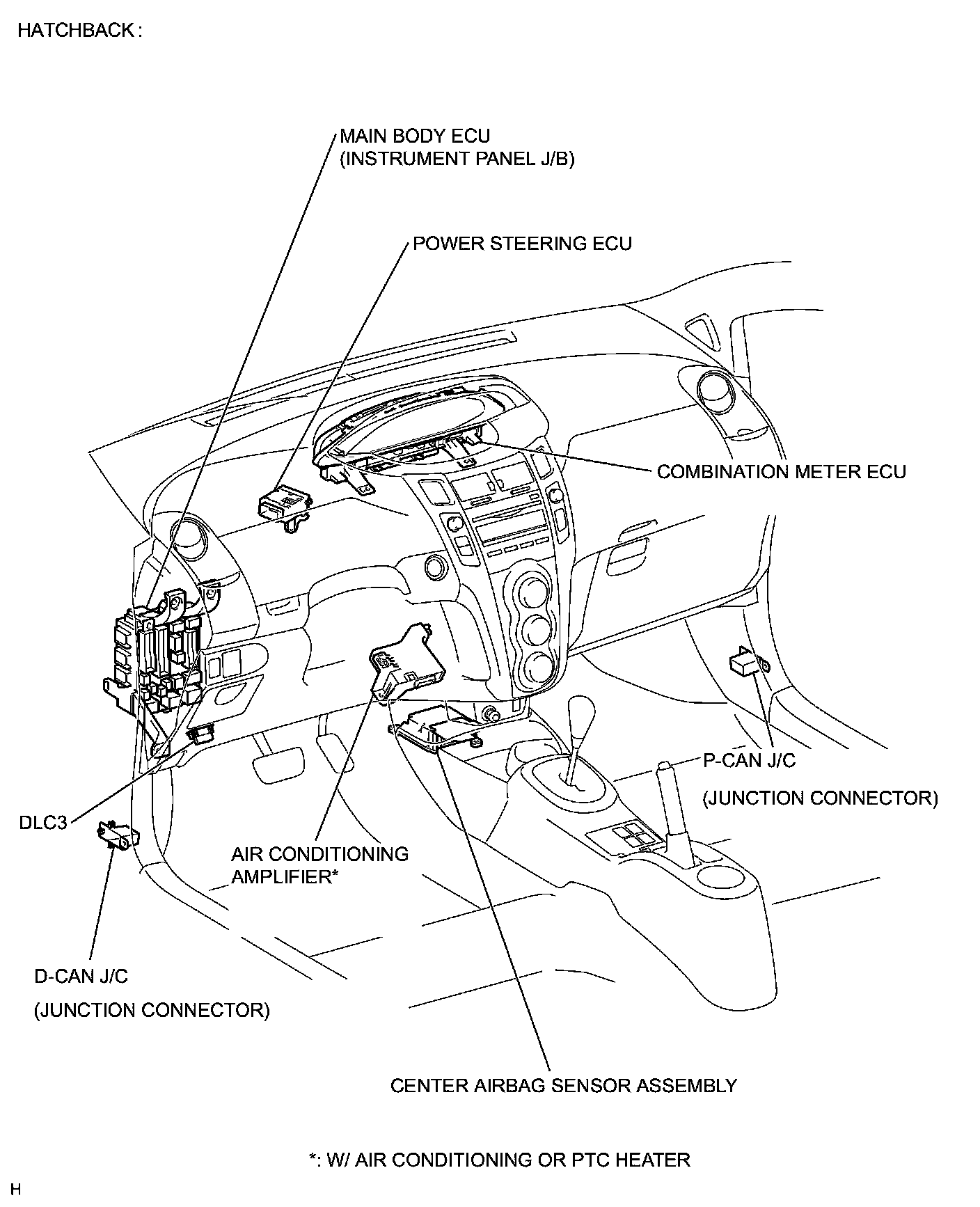 HATCHBACK :

MAIN BODY ECU
(INSTRUMENT PANEL J/B)

POWER STEERING ECU

COMBINATION METER ECU

P-CAN J/C

(JUNCTION CONNECTOR)

DLC3

AIR CONDITIONING
AMPLIFIER*

D-CAN J/C

(JUNCTION CONNECTOR)

CENTER AIRBAG SENSOR ASSEMBLY

*: W/ AIR CONDITIONING OR PTC HEATER

H