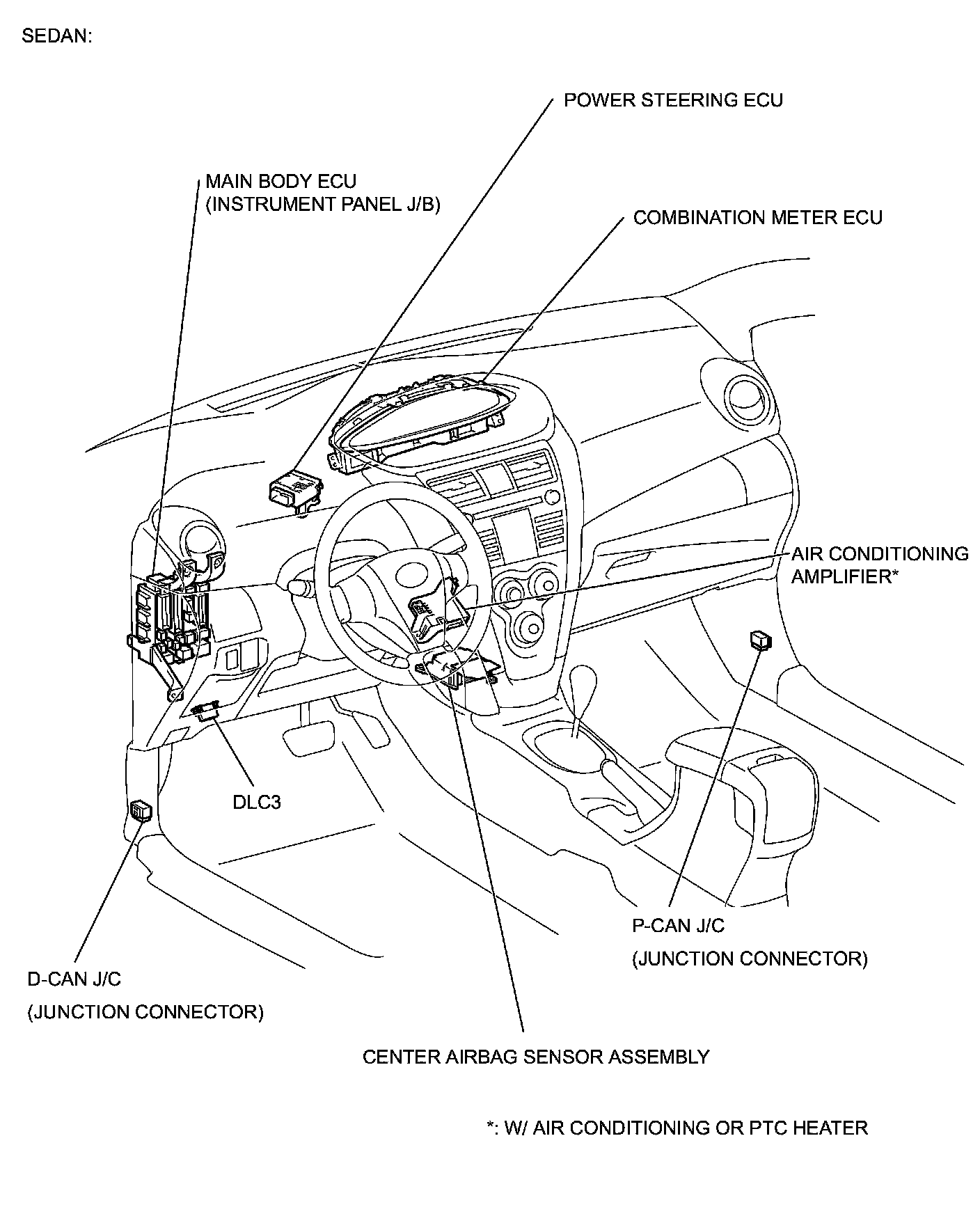 SEDAN:

POWER STEERING ECU

MAIN BODY ECU
(INSTRUMENT PANEL J/B)

COMBINATION METER ECU

AIR CONDITIONING
AMPLIFIER*

DLC3

P-CAN J/C
(JUNCTION CONNECTOR)

D-CAN J/C
(JUNCTION CONNECTOR)

CENTER AIRBAG SENSOR ASSEMBLY

*: W/ AIR CONDITIONING OR PTC HEATER