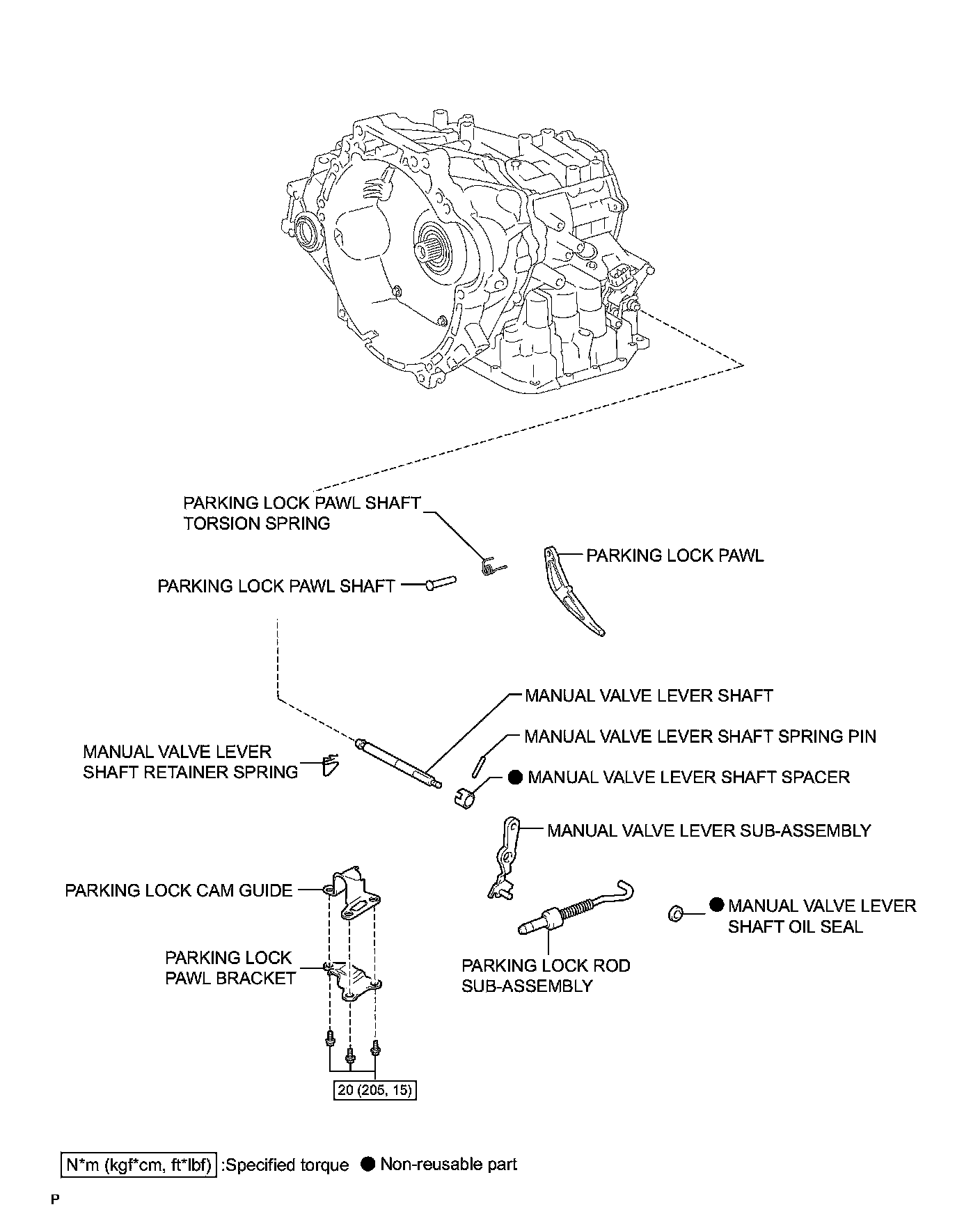 PARKING LOCK PAWL SHAFT TORSION SPRING

PARKING LOCK PAWL

PARKING LOCK PAWL SHAFT

MANUAL VALVE LEVER SHAFT

MANUAL VALVE LEVER SHAFT SPRING PIN

MANUAL VALVE LEVER SHAFT RETAINER SPRING

● MANUAL VALVE LEVER SHAFT SPACER

MANUAL VALVE LEVER SUB-ASSEMBLY

PARKING LOCK CAM GUIDE

● MANUAL VALVE LEVER SHAFT OIL SEAL

PARKING LOCK PAWL BRACKET

PARKING LOCK ROD SUB-ASSEMBLY

20 (205, 15)

N*m (kgf*cm, ft*lbf) :Specified torque ● Non-reusable part

P