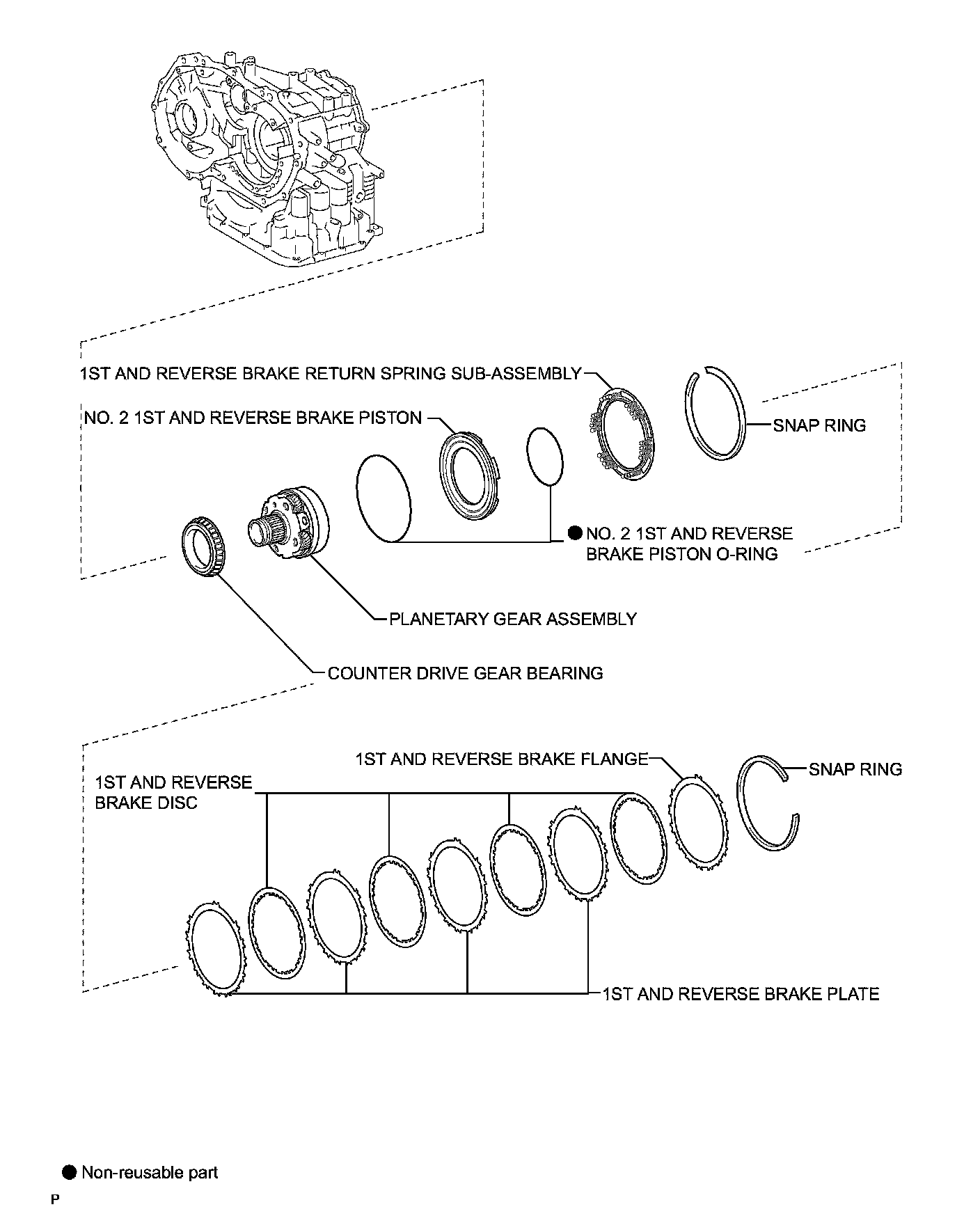 1ST AND REVERSE BRAKE RETURN SPRING SUB-ASSEMBLY

NO. 2 1ST AND REVERSE BRAKE PISTON

SNAP RING

● NO. 2 1ST AND REVERSE BRAKE PISTON O-RING

PLANETARY GEAR ASSEMBLY

COUNTER DRIVE GEAR BEARING

1ST AND REVERSE BRAKE FLANGE

SNAP RING

1ST AND REVERSE BRAKE DISC

1ST AND REVERSE BRAKE PLATE

● Non-reusable part

P